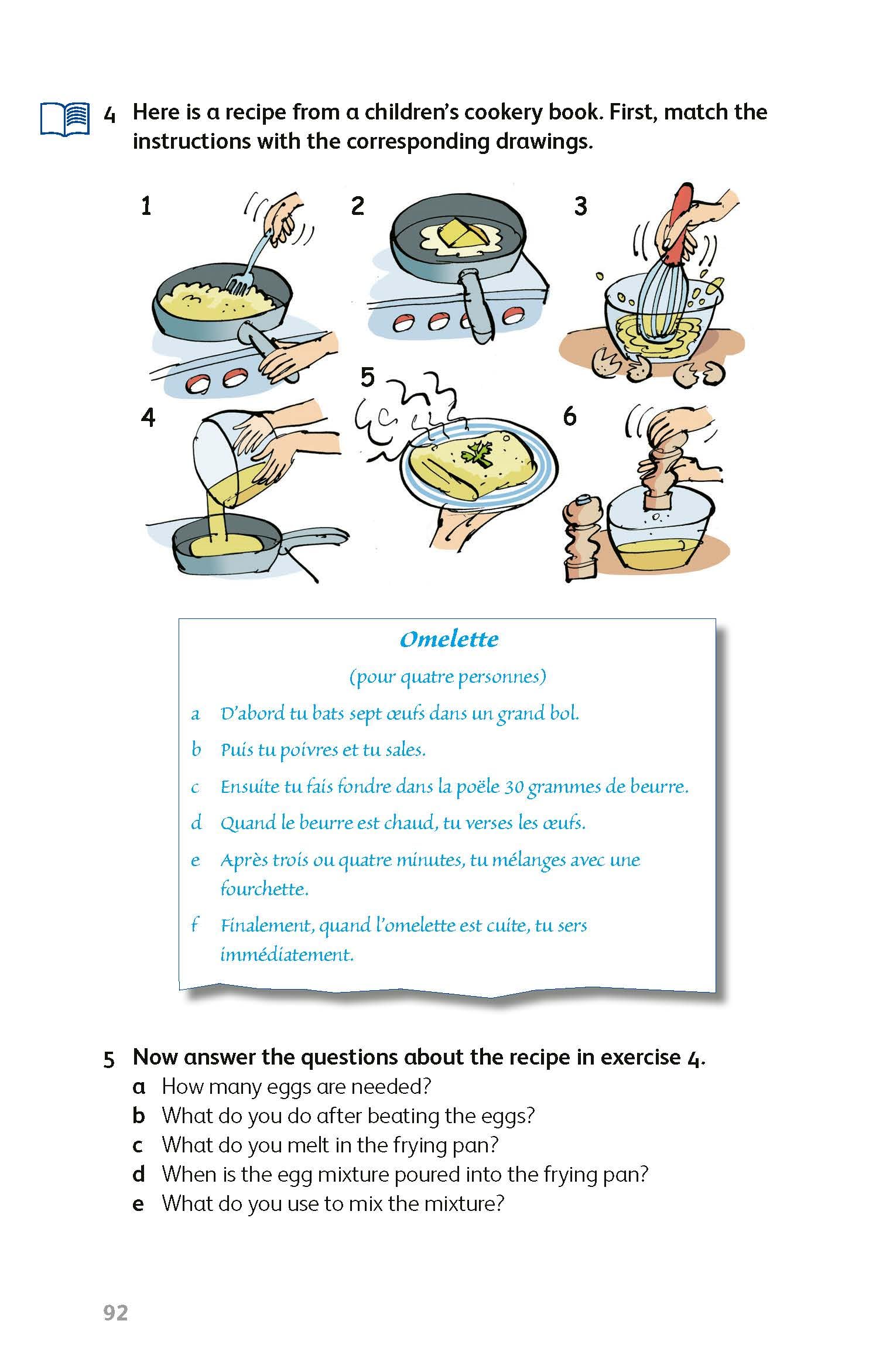 4 Here is a recipe from a children's cookery book. First, match the instructions with the corresponding drawings.

1

2

3

4

5

6

Omelette

(pour quatre personnes)

a D'abord tu bats sept œufs dans un grand bol.

b Puis tu poivres et tu sales.

c Ensuite tu fais fondre dans la poële 30 grammes de beurre.

d Quand le beurre est chaud, tu verses les œufs.

e Après trois ou quatre minutes, tu mélanges avec une fourchette.

f Finalement, quand l'omelette est cuite, tu sers immédiatement.

5 Now answer the questions about the recipe in exercise 4.

a How many eggs are needed?
b What do you do after beating the eggs?
c What do you melt in the frying pan?
d When is the egg mixture poured into the frying pan?
e What do you use to mix the mixture?

92