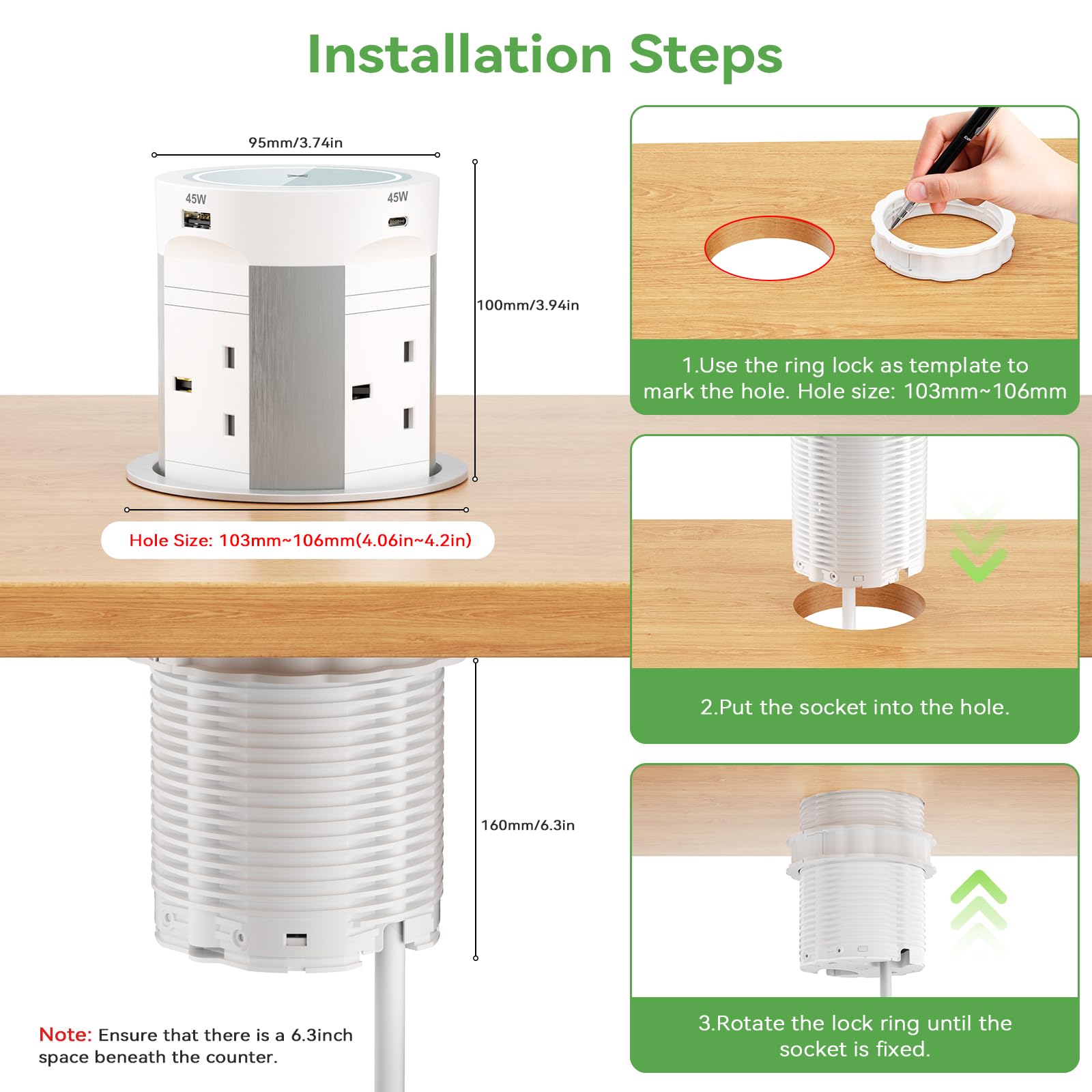 Installation Steps

95mm/3.74in

45W

45W

100mm/3.94in

Hole Size: 103mm~106mm(4.06in~4.2in)

160mm/6.3in

Note: Ensure that there is a 6.3inch space beneath the counter.

1.Use the ring lock as template to mark the hole. Hole size: 103mm~106mm

2.Put the socket into the hole.

3.Rotate the lock ring until the socket is fixed.