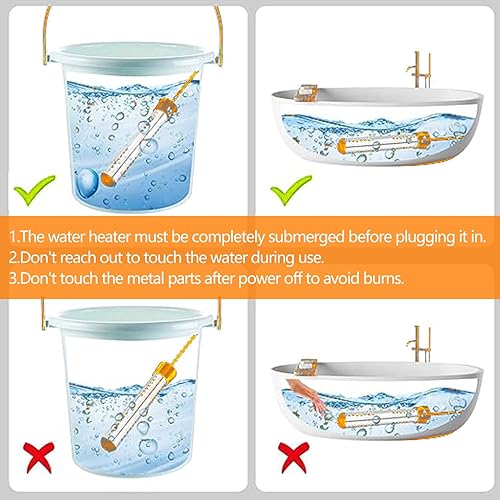 1.The water heater must be completely submerged before plugging it in.
2.Don't reach out to touch the water during use.
3.Don't touch the metal parts after power off to avoid burns.