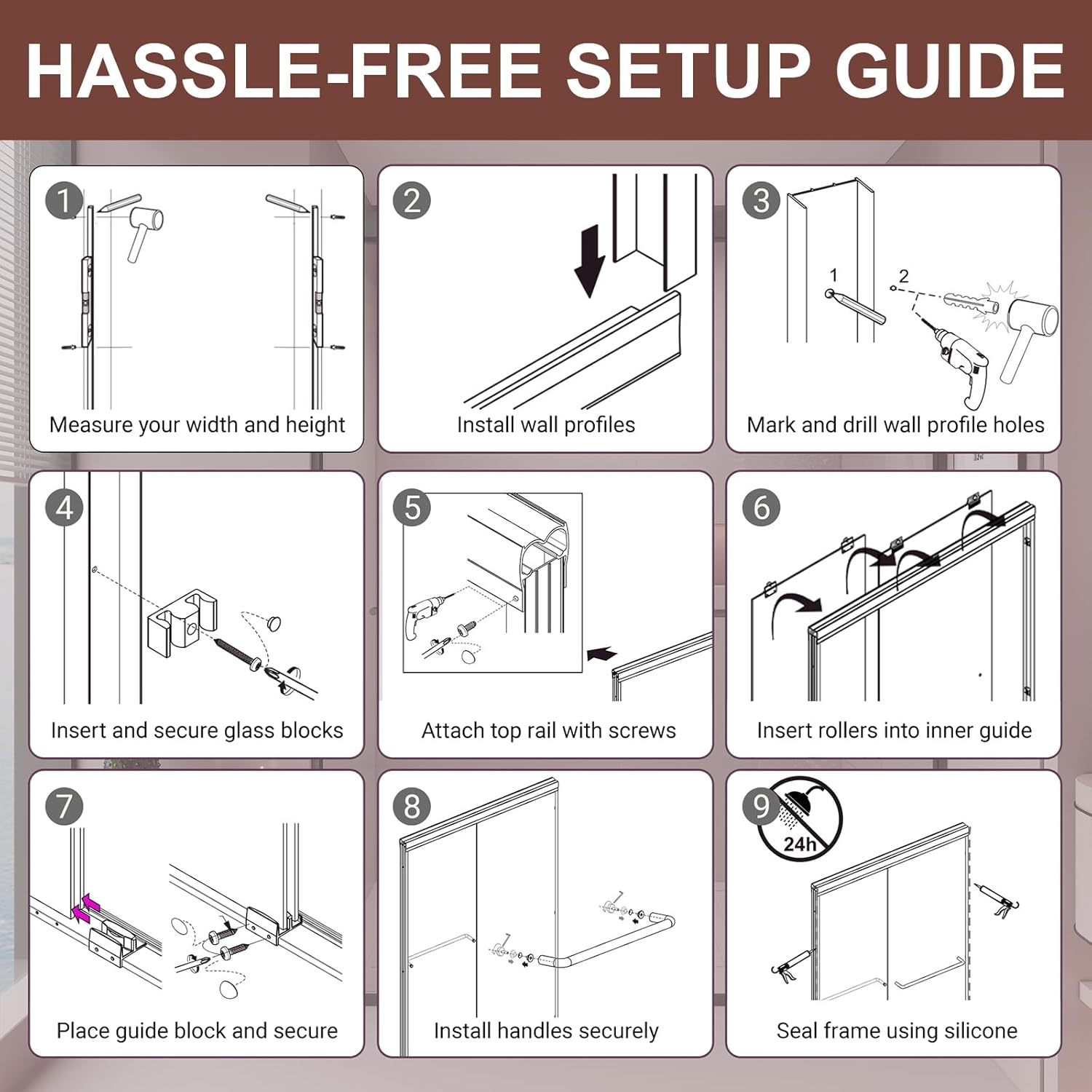 HASSLE-FREE SETUP GUIDE

1
Measure your width and height

2
Install wall profiles

3
1
2
Mark and drill wall profile holes

4
Insert and secure glass blocks

5
Attach top rail with screws

6
Insert rollers into inner guide

7
Place guide block and secure

8
Install handles securely

9
24h
Seal frame using silicone