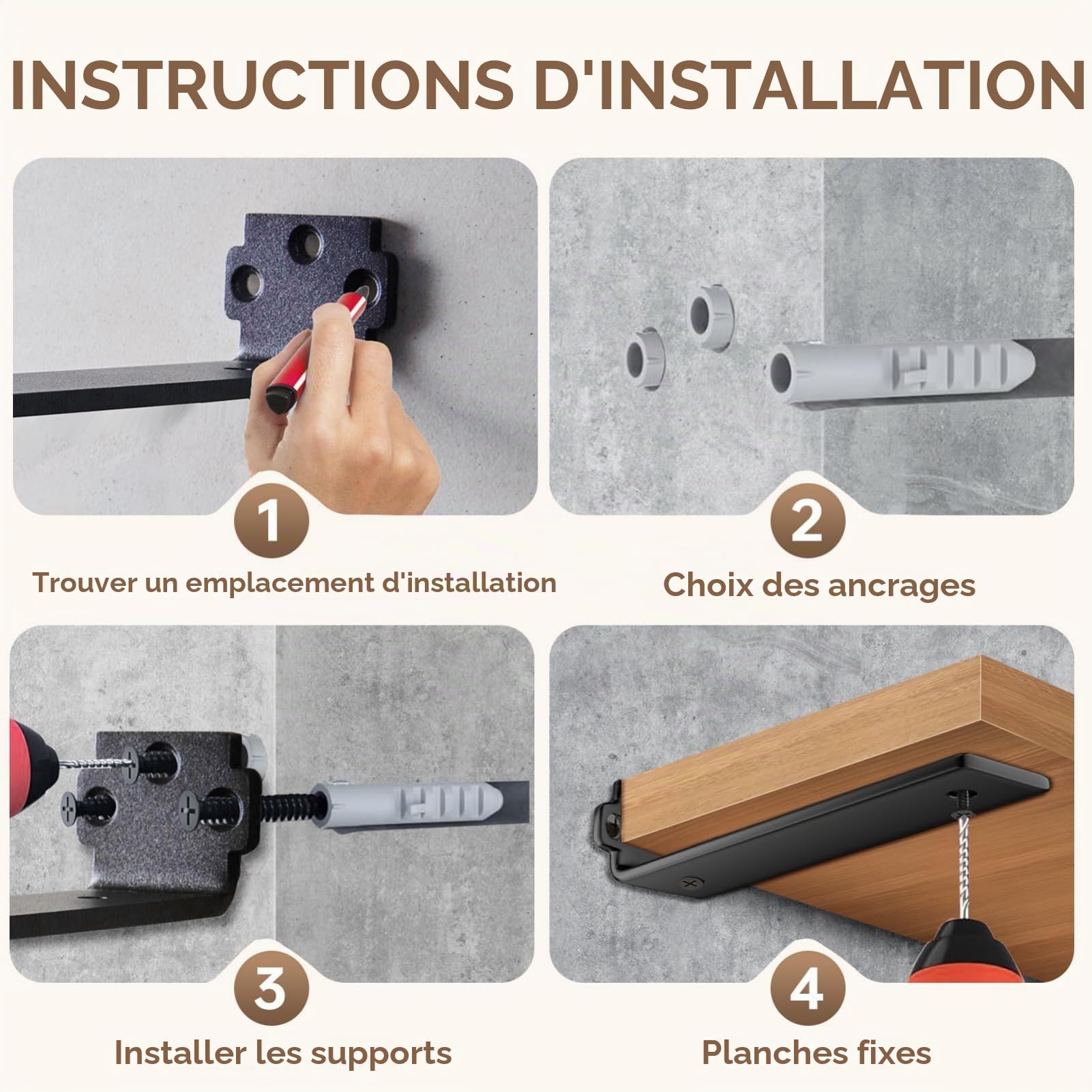 INSTRUCTIONS D'INSTALLATION

1

Trouver un emplacement d'installation

2

Choix des ancrages

3

Installer les supports

4

Planches fixes