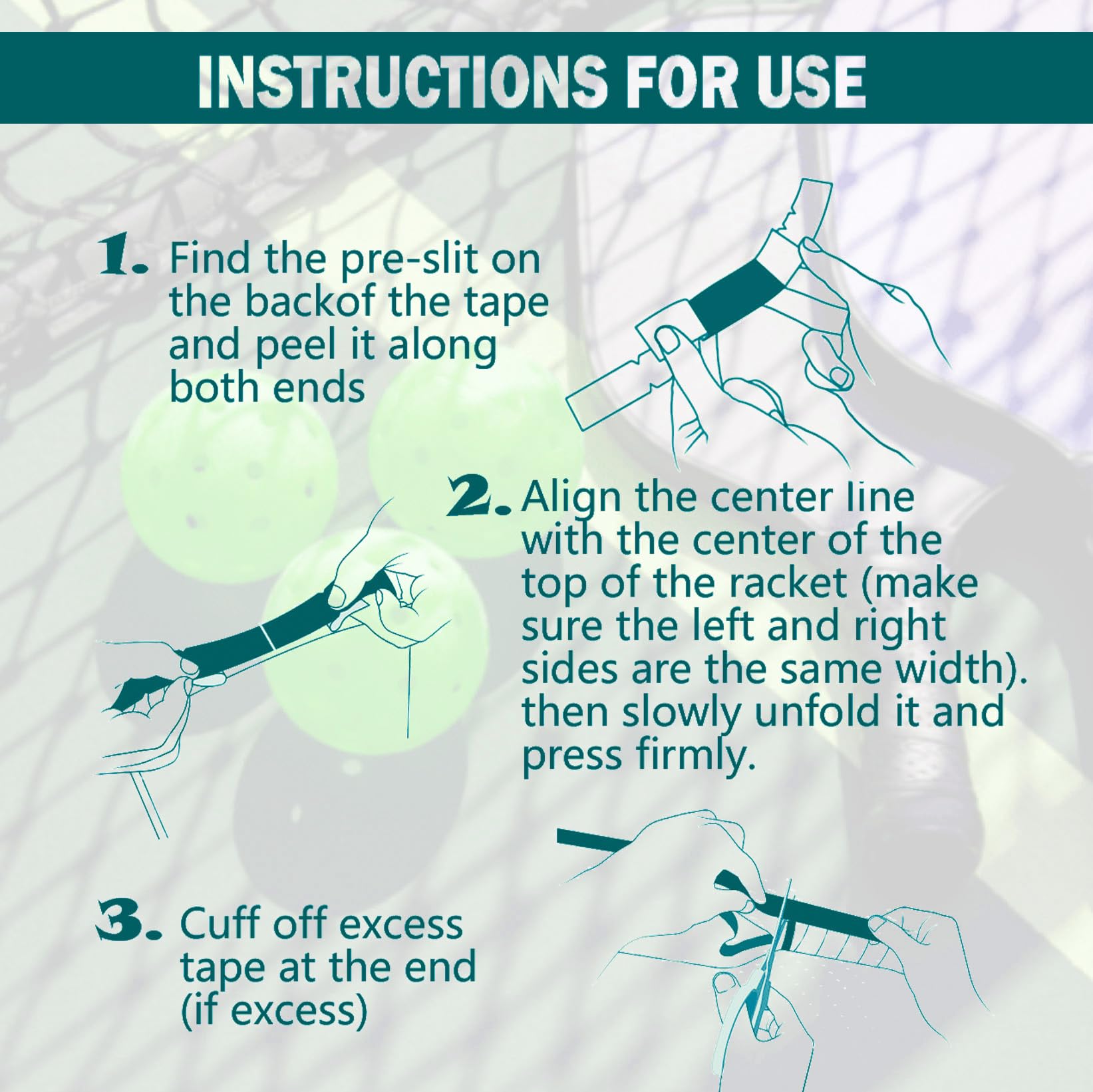 INSTRUCTIONS FOR USE

1. Find the pre-slit on the backof the tape and peel it along both ends

2. Align the center line with the center of the top of the racket (make sure the left and right sides are the same width). then slowly unfold it and press firmly.

3. Cuff off excess tape at the end (if excess)