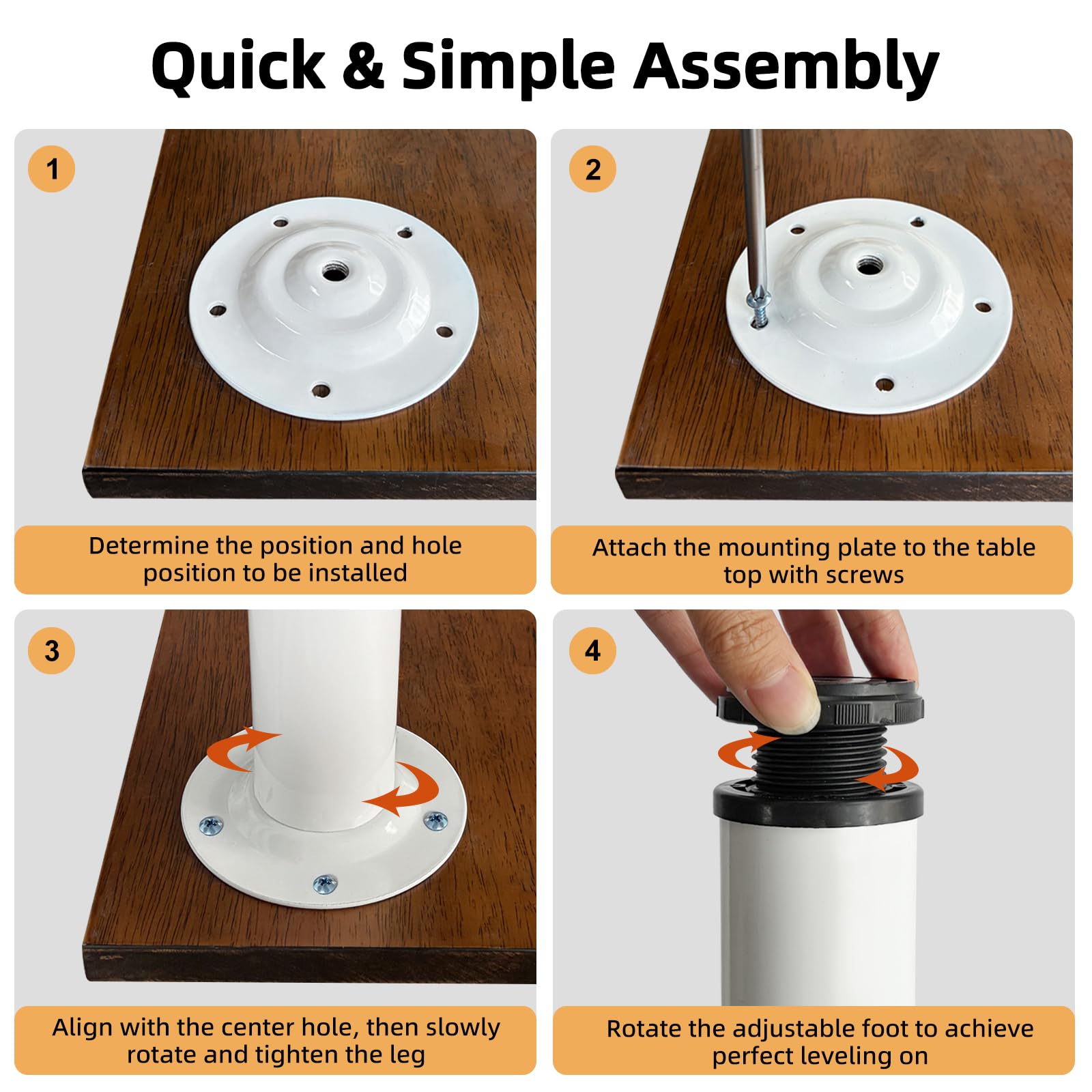 Quick & Simple Assembly

1

Determine the position and hole position to be installed

2

Attach the mounting plate to the table top with screws

3

Align with the center hole, then slowly rotate and tighten the leg

4

Rotate the adjustable foot to achieve perfect leveling on