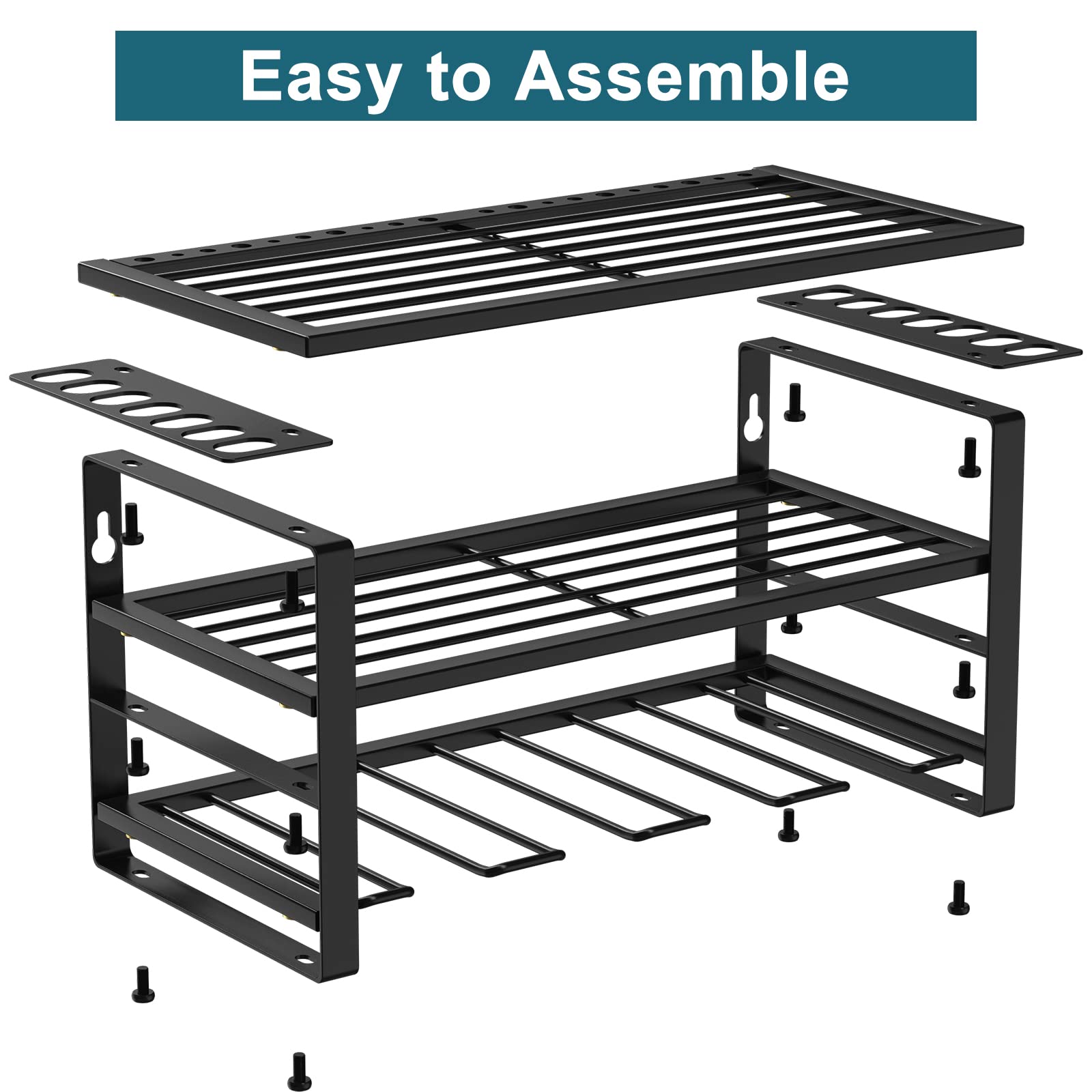 Easy to Assemble