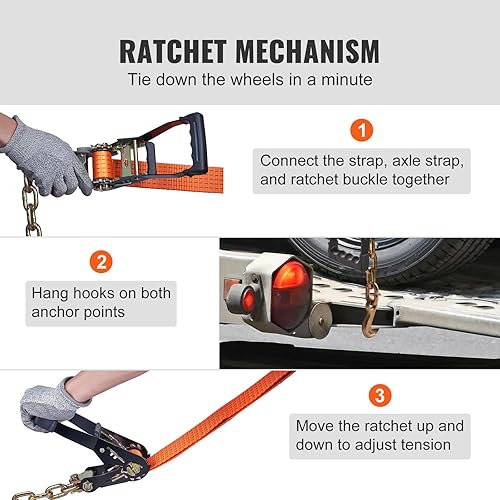 RATCHET MECHANISM

Tie down the wheels in a minute

1

Connect the strap, axle strap, and ratchet buckle together

2

Hang hooks on both anchor points

3

Move the ratchet up and down to adjust tension