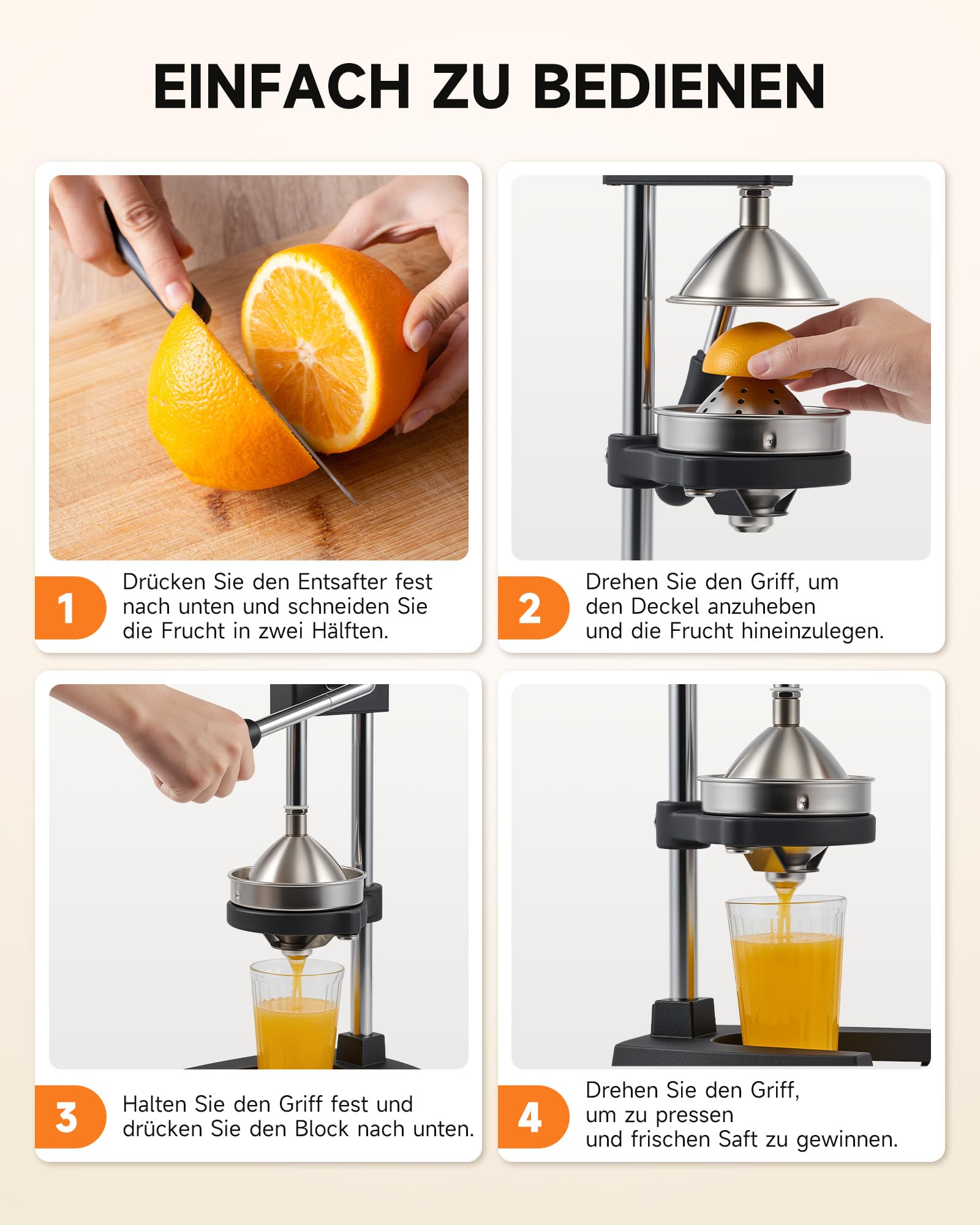 EINFACH ZU BEDIENEN

1
Drücken Sie den Entsafter fest nach unten und schneiden Sie die Frucht in zwei Hälften.

2
Drehen Sie den Griff, um den Deckel anzuheben und die Frucht hineinzulegen.

3
Halten Sie den Griff fest und drücken Sie den Block nach unten.

4
Drehen Sie den Griff, um zu pressen und frischen Saft zu gewinnen.