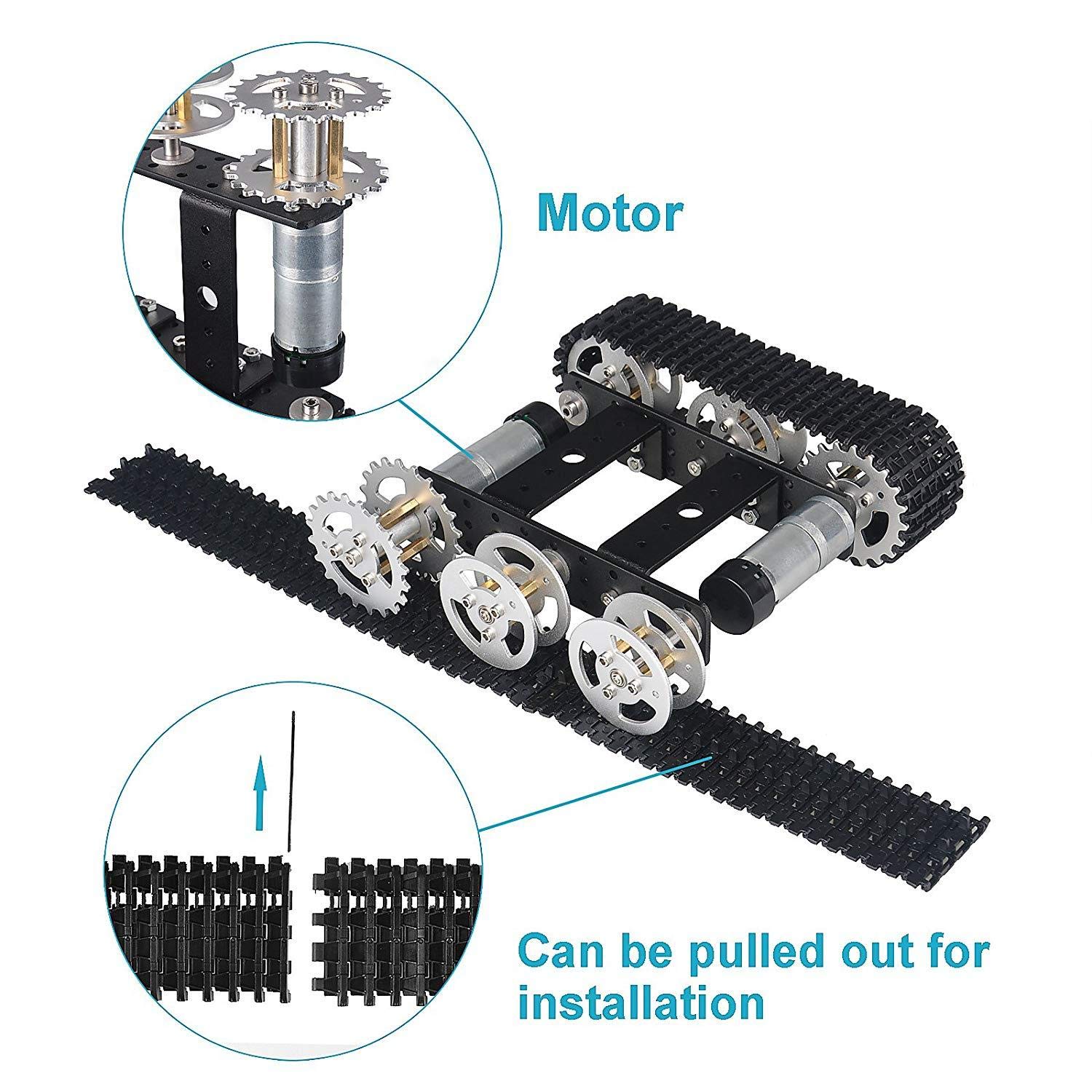 Motor

Can be pulled out for installation