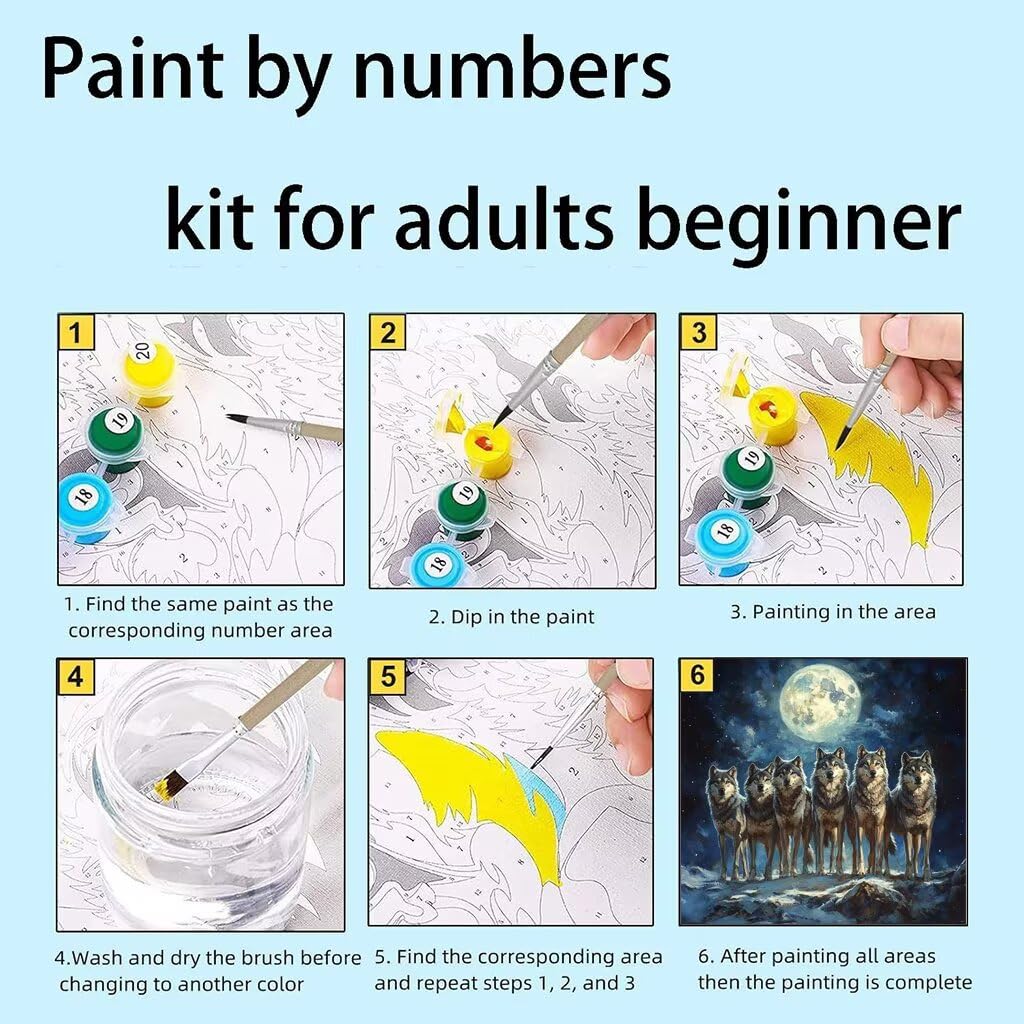 Paint by numbers

kit for adults beginner

1

20

19

18

1. Find the same paint as the corresponding number area

2

19

18

2. Dip in the paint

3

19

18

3. Painting in the area

4

4.Wash and dry the brush before changing to another color

5

5. Find the corresponding area and repeat steps 1, 2, and 3

6

6. After painting all areas then the painting is complete