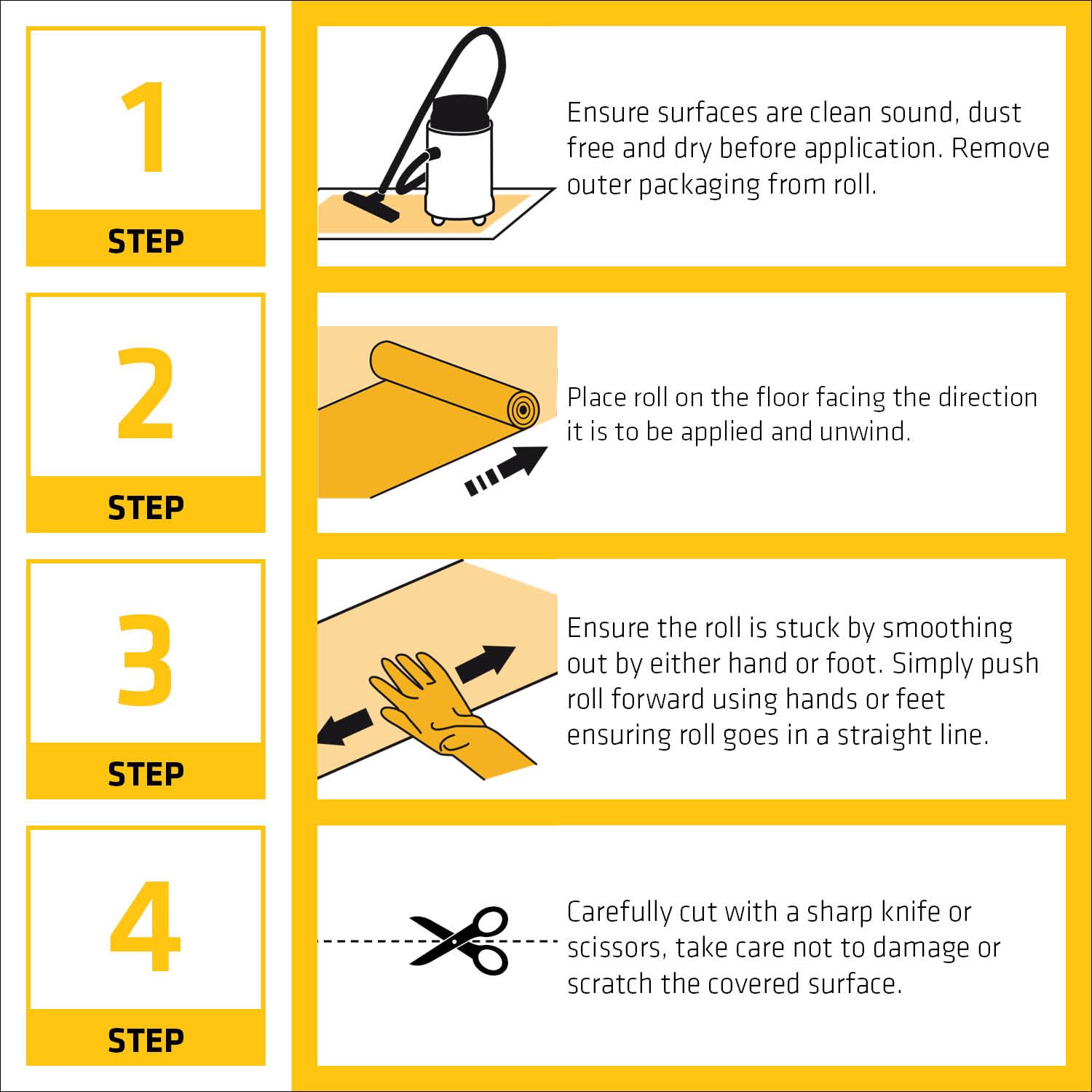 1

STEP

Ensure surfaces are clean sound, dust free and dry before application. Remove outer packaging from roll.

2

STEP

Place roll on the floor facing the direction it is to be applied and unwind.

3

STEP

Ensure the roll is stuck by smoothing out by either hand or foot. Simply push roll forward using hands or feet ensuring roll goes in a straight line.

4

STEP

Carefully cut with a sharp knife or scissors, take care not to damage or scratch the covered surface.