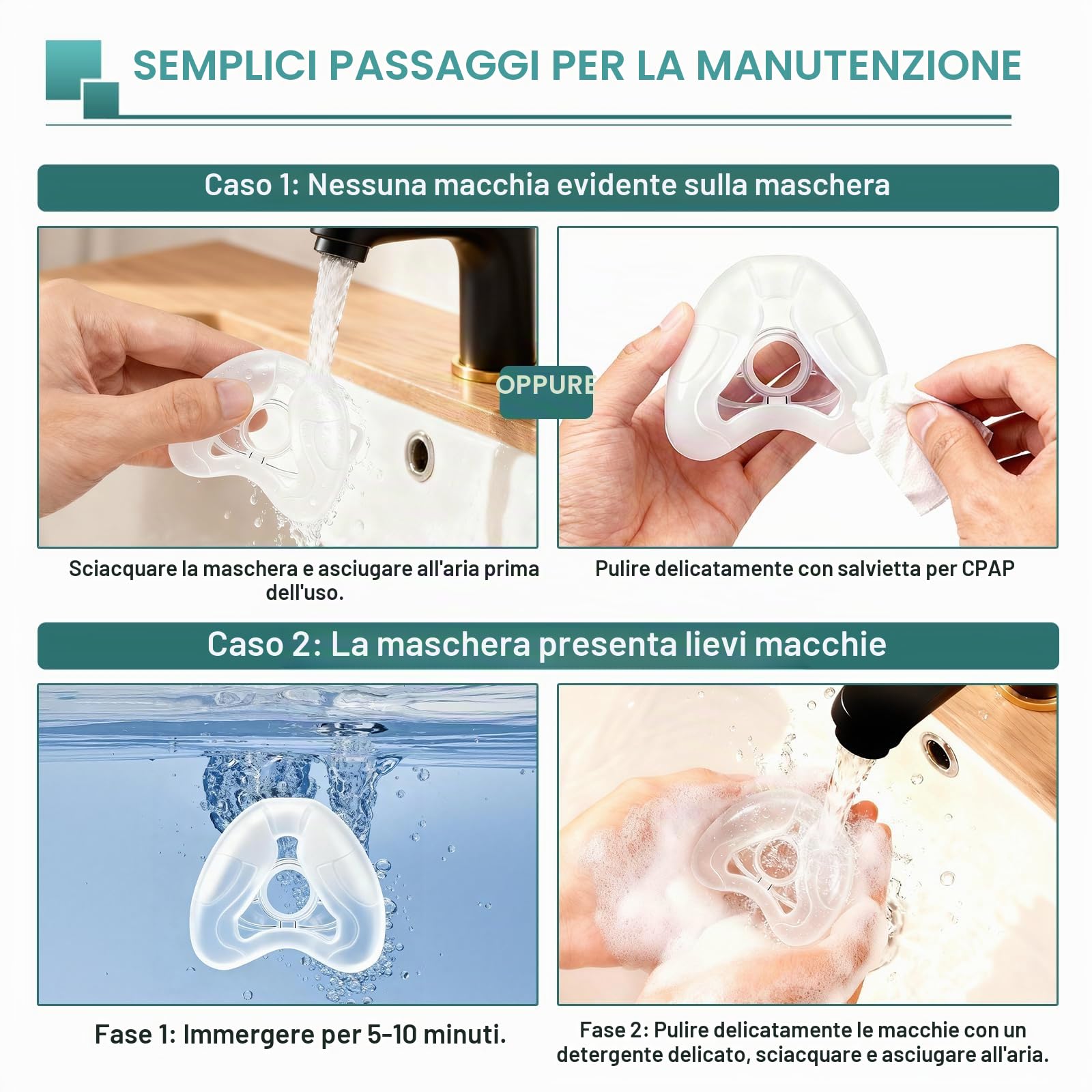 SEMPLICI PASSAGGI PER LA MANUTENZIONE

Caso 1: Nessuna macchia evidente sulla maschera

OPPURE

Sciacquare la maschera e asciugare all'aria prima dell'uso.

Pulire delicatamente con salvietta per CPAP

Caso 2: La maschera presenta lievi macchie

Fase 1: Immergere per 5-10 minuti.

Fase 2: Pulire delicatamente le macchie con un detergente delicato, sciacquare e asciugare all'aria.