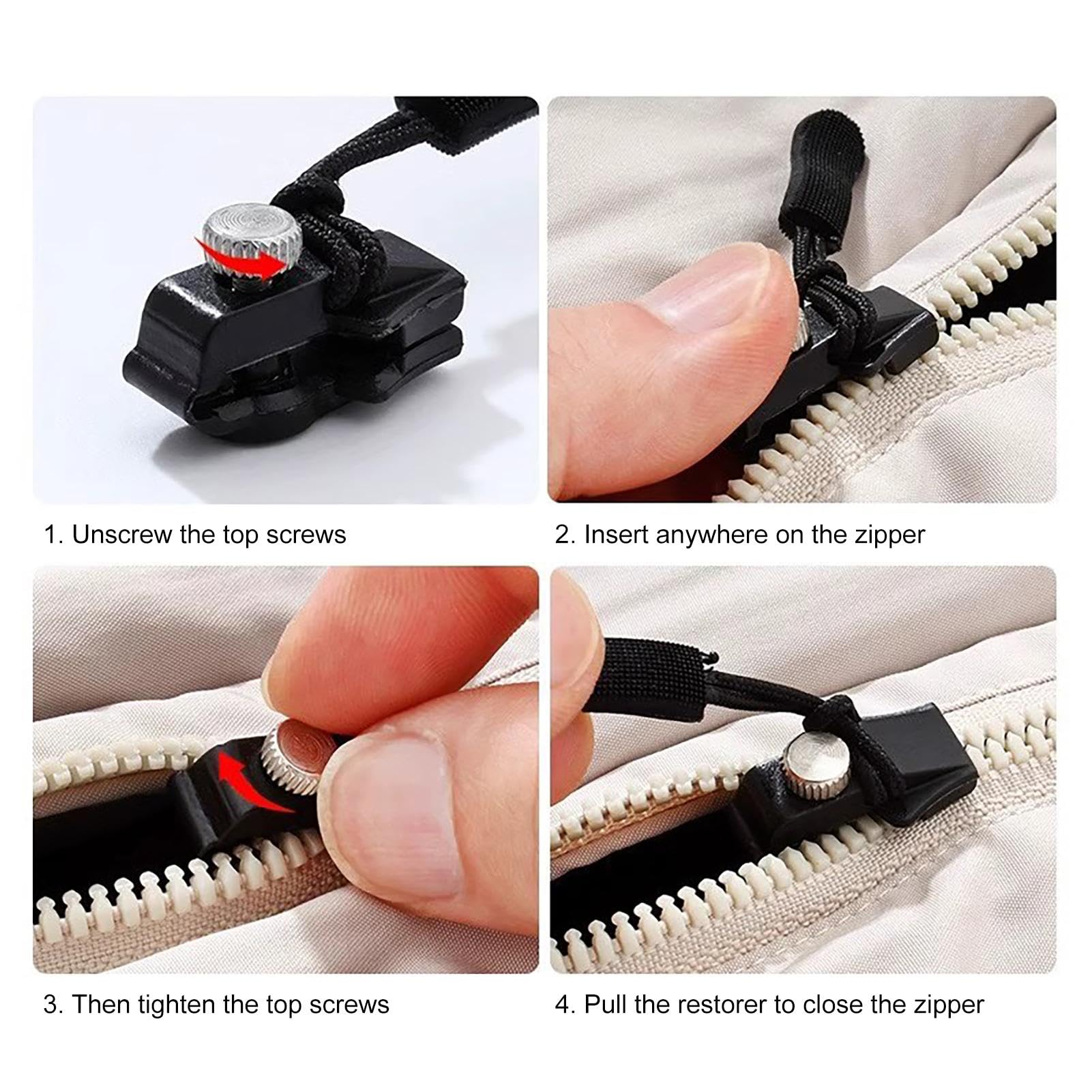 1. Unscrew the top screws

2. Insert anywhere on the zipper

3. Then tighten the top screws

4. Pull the restorer to close the zipper