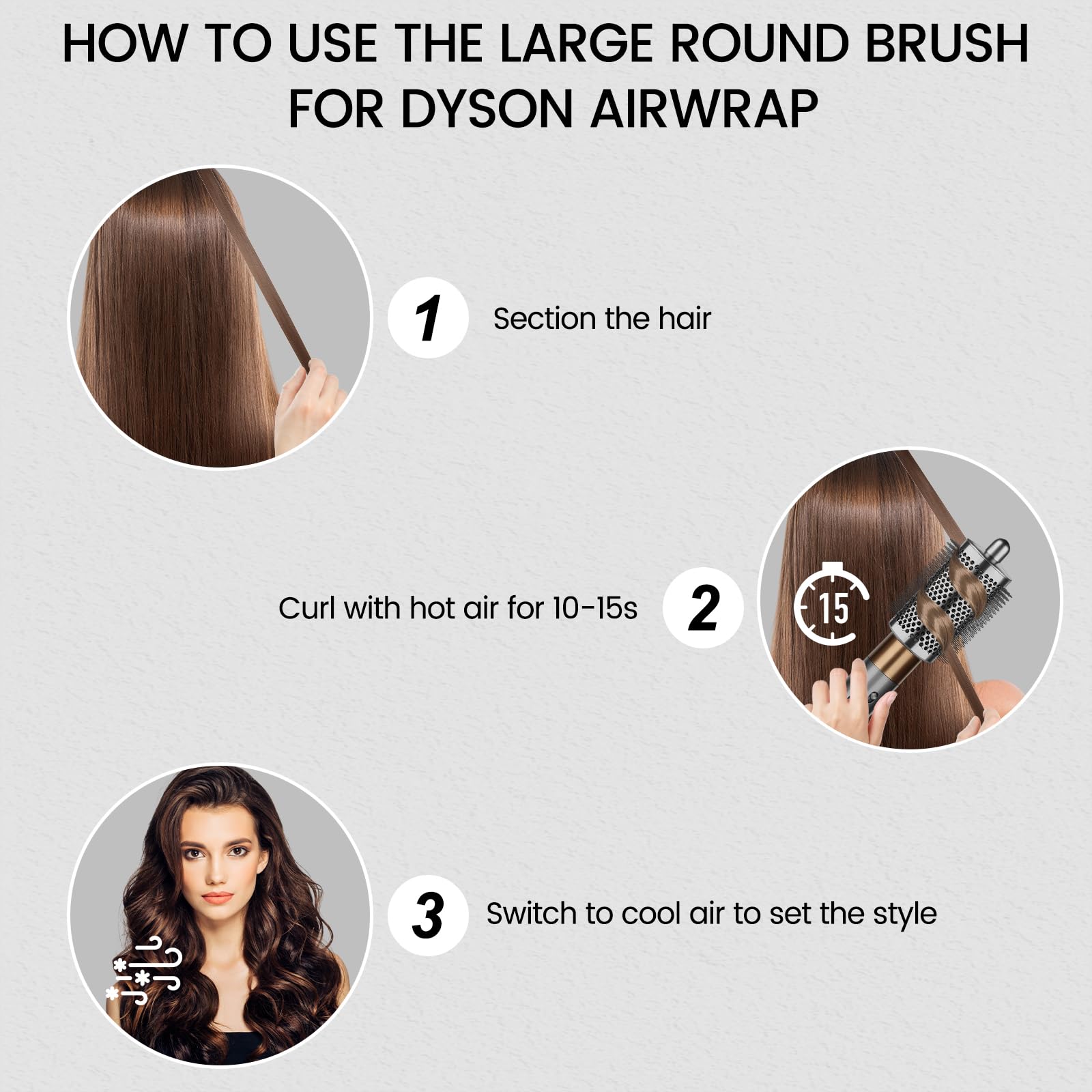 HOW TO USE THE LARGE ROUND BRUSH FOR DYSON AIRWRAP

1 Section the hair

Curl with hot air for 10-15s 2

15

3 Switch to cool air to set the style