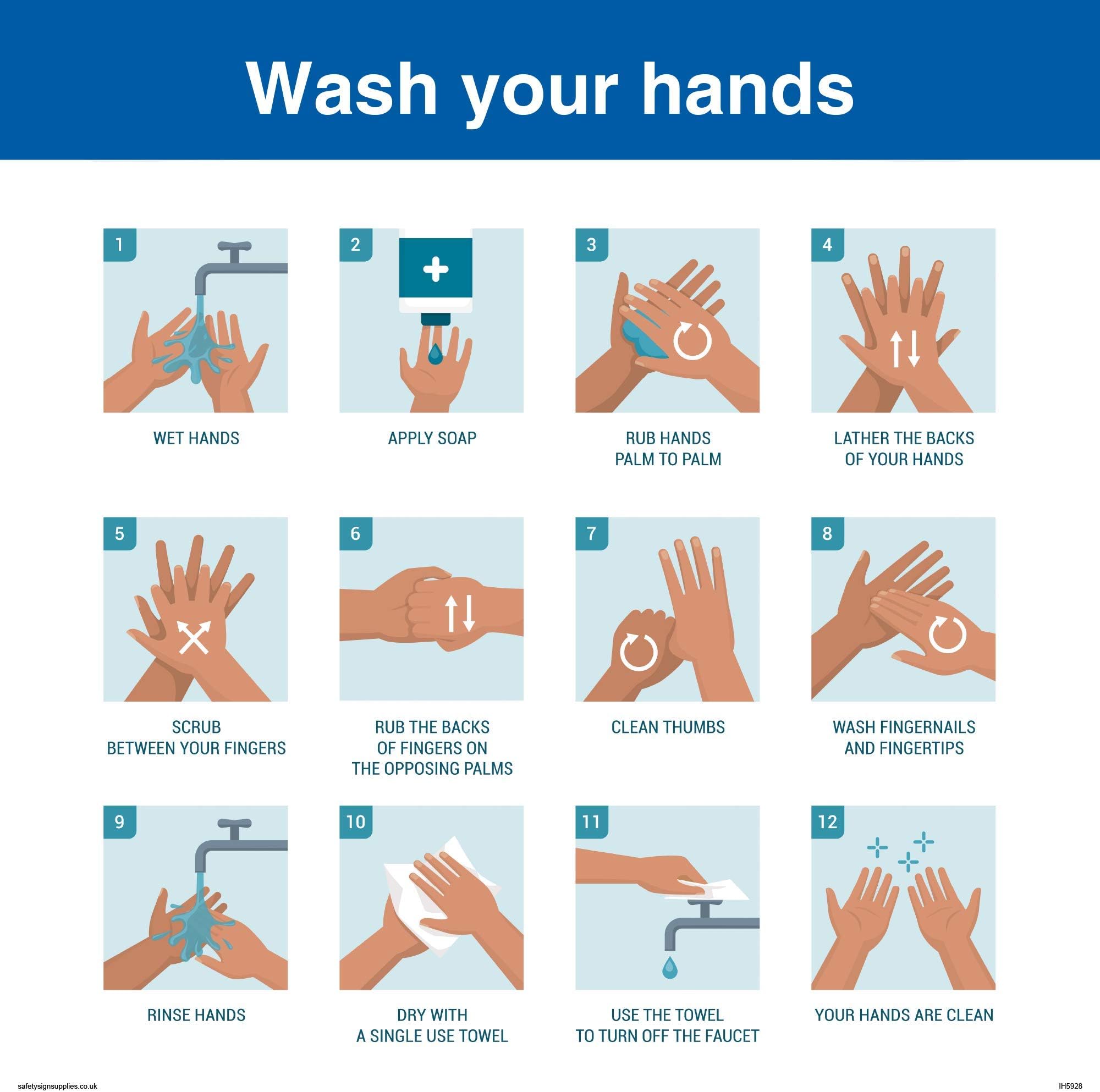 Wash your hands

1
WET HANDS

2
APPLY SOAP

3
RUB HANDS PALM TO PALM

4
LATHER THE BACKS OF YOUR HANDS

5
SCRUB BETWEEN YOUR FINGERS

6
RUB THE BACKS OF FINGERS ON THE OPPOSING PALMS

7
CLEAN THUMBS

8
WASH FINGERNAILS AND FINGERTIPS

9
RINSE HANDS

10
DRY WITH A SINGLE USE TOWEL

11
USE THE TOWEL TO TURN OFF THE FAUCET

12
YOUR HANDS ARE CLEAN

safetysignsupplies.co.uk

IH5928