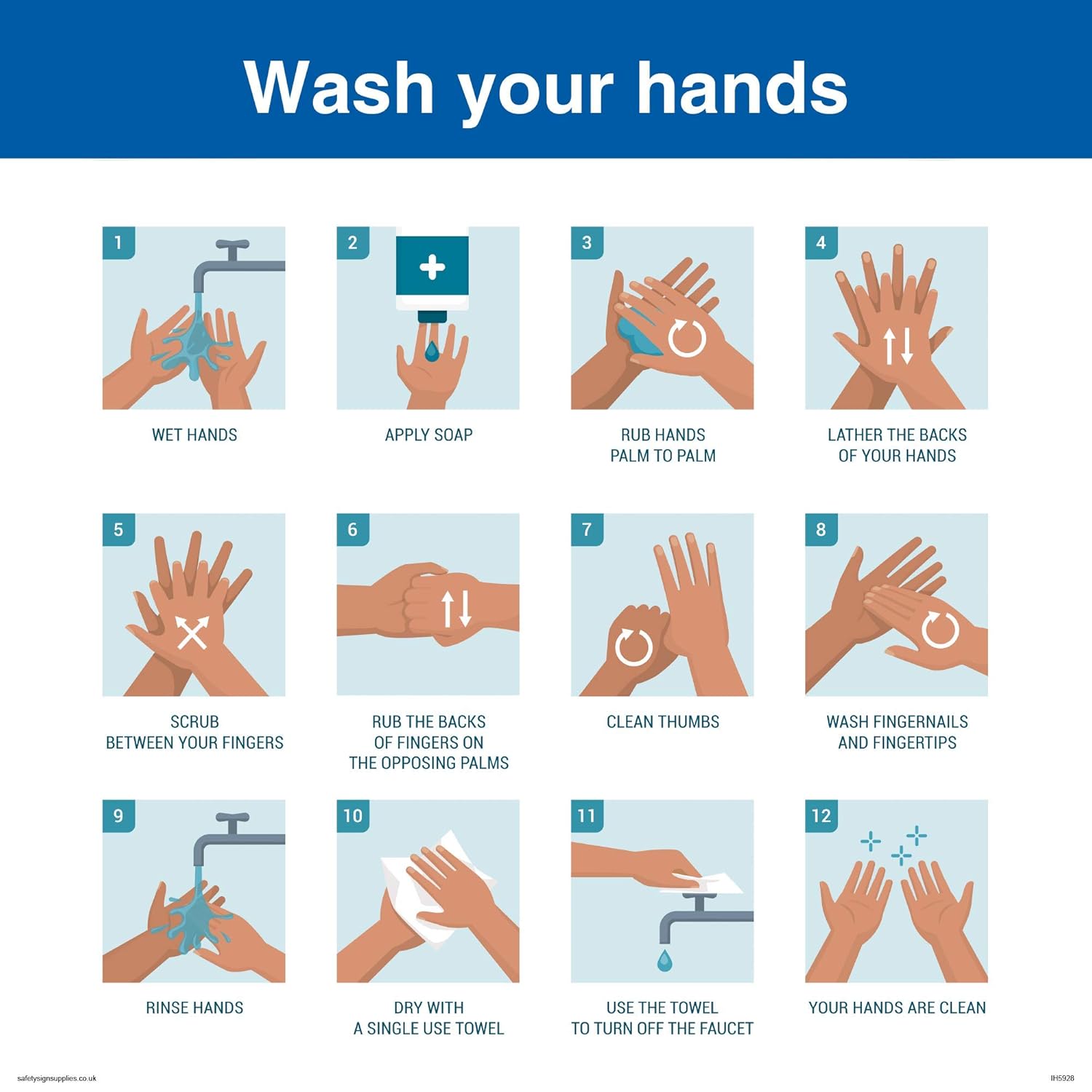 Wash your hands

1
WET HANDS

2
APPLY SOAP

3
RUB HANDS PALM TO PALM

4
LATHER THE BACKS OF YOUR HANDS

5
SCRUB BETWEEN YOUR FINGERS

6
RUB THE BACKS OF FINGERS ON THE OPPOSING PALMS

7
CLEAN THUMBS

8
WASH FINGERNAILS AND FINGERTIPS

9
RINSE HANDS

10
DRY WITH A SINGLE USE TOWEL

11
USE THE TOWEL TO TURN OFF THE FAUCET

12
YOUR HANDS ARE CLEAN

safetysignsupplies.co.uk

IH5928