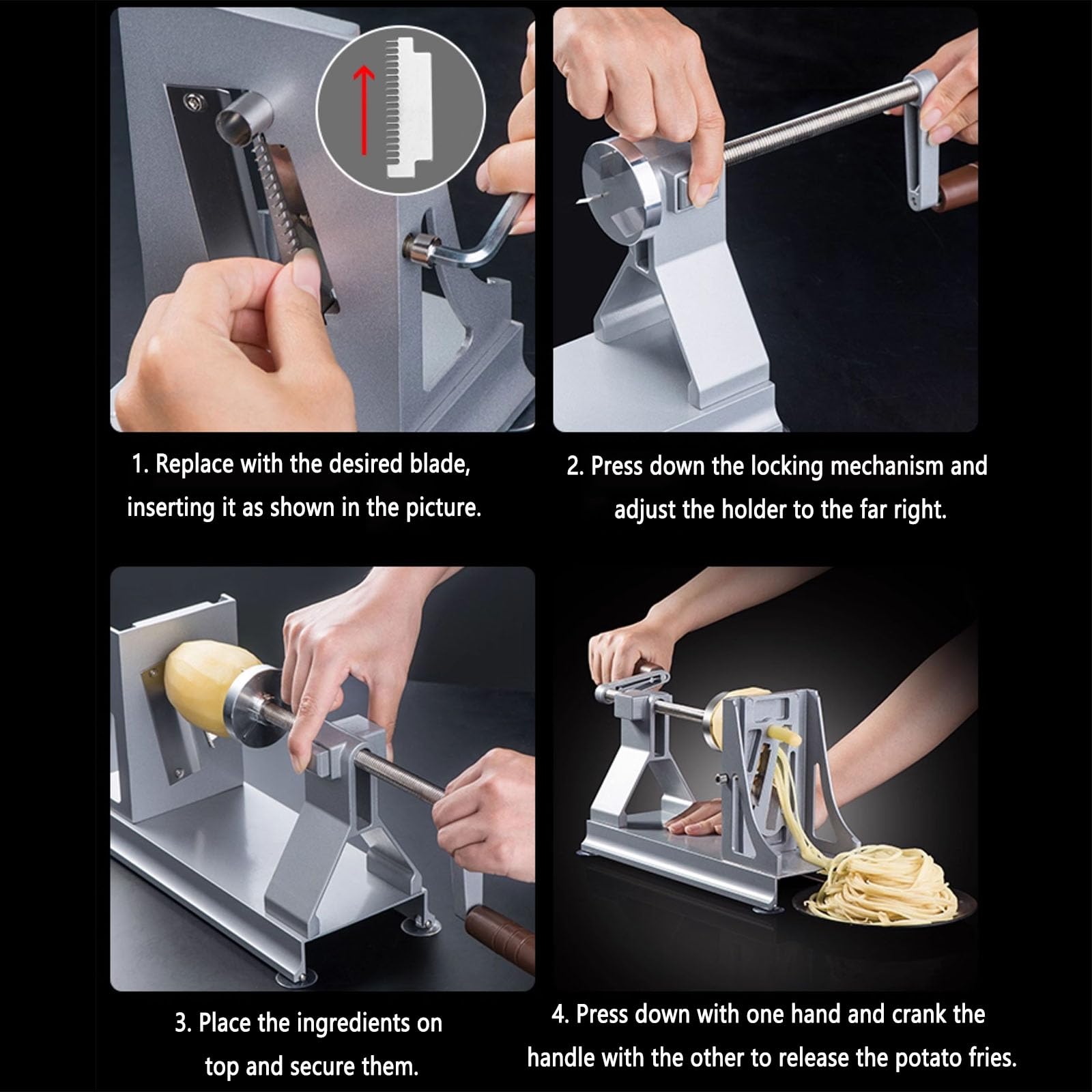 1. Replace with the desired blade, inserting it as shown in the picture.

2. Press down the locking mechanism and adjust the holder to the far right.

3. Place the ingredients on top and secure them.

4. Press down with one hand and crank the handle with the other to release the potato fries.