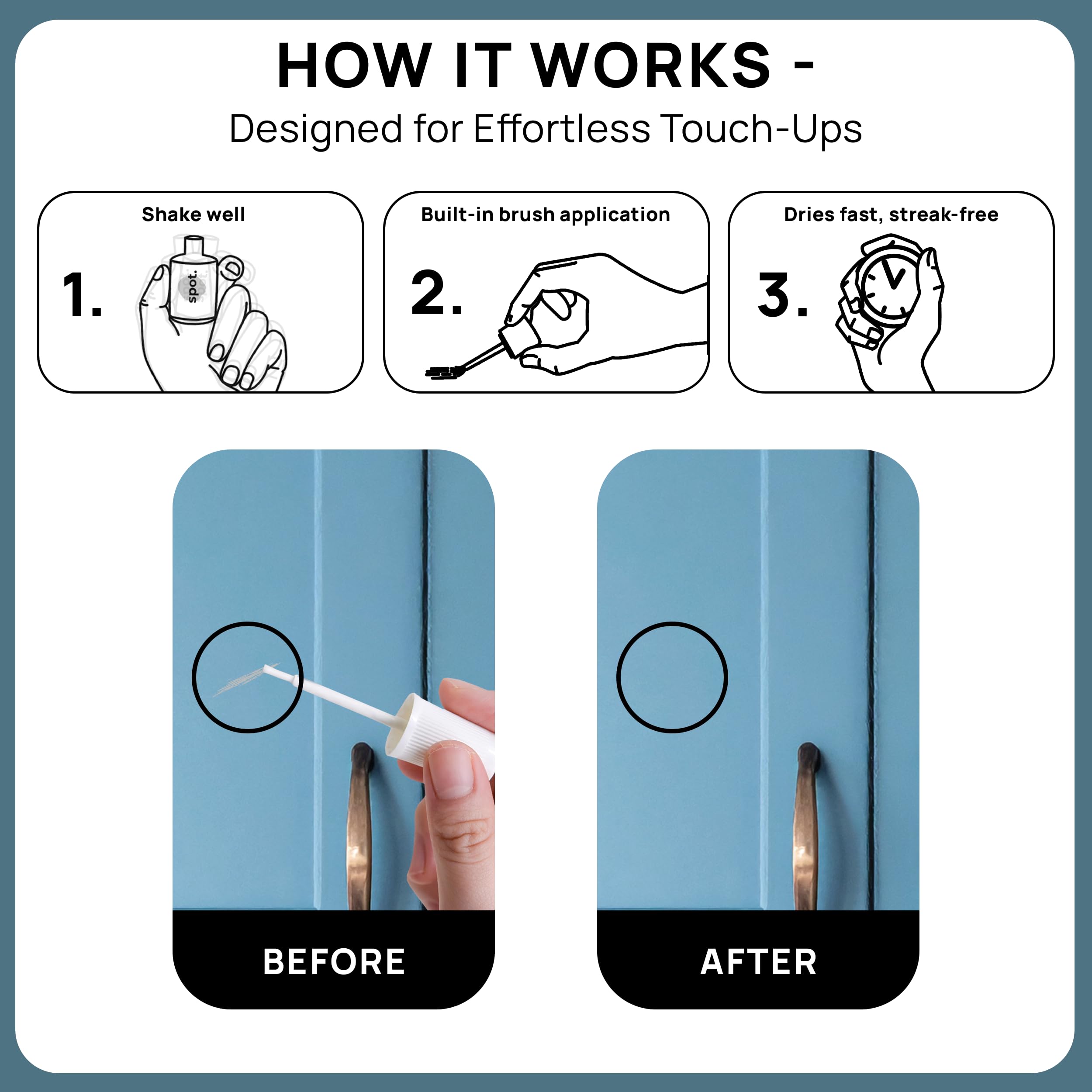 HOW IT WORKS -
Designed for Effortless Touch-Ups

Shake well
1.
spot.

Built-in brush application
2.

Dries fast, streak-free
3.

BEFORE

AFTER