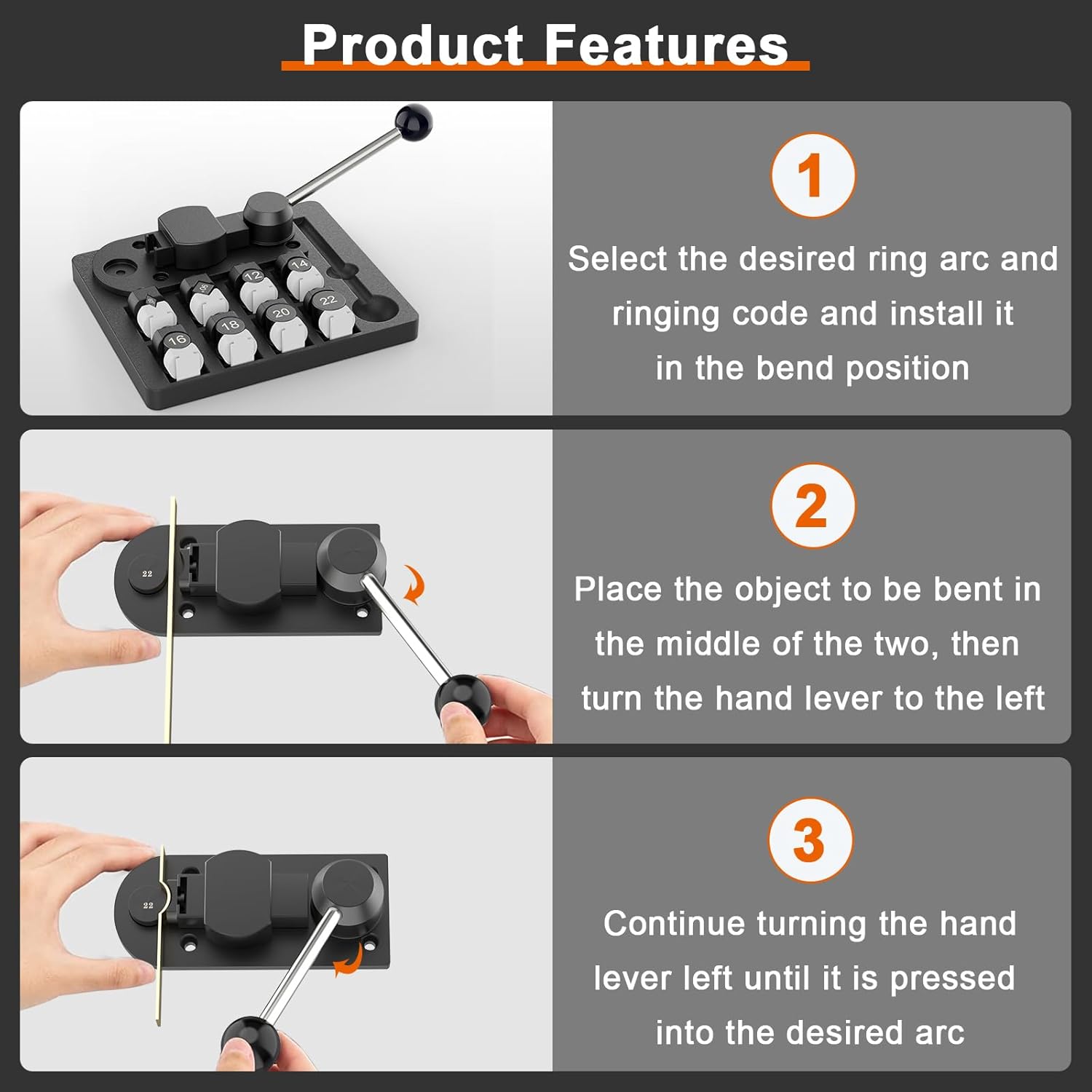 Product Features

12
14
22
20
18
16

1

Select the desired ring arc and ringing code and install it in the bend position

22

2

Place the object to be bent in the middle of the two, then turn the hand lever to the left

22

3

Continue turning the hand lever left until it is pressed into the desired arc