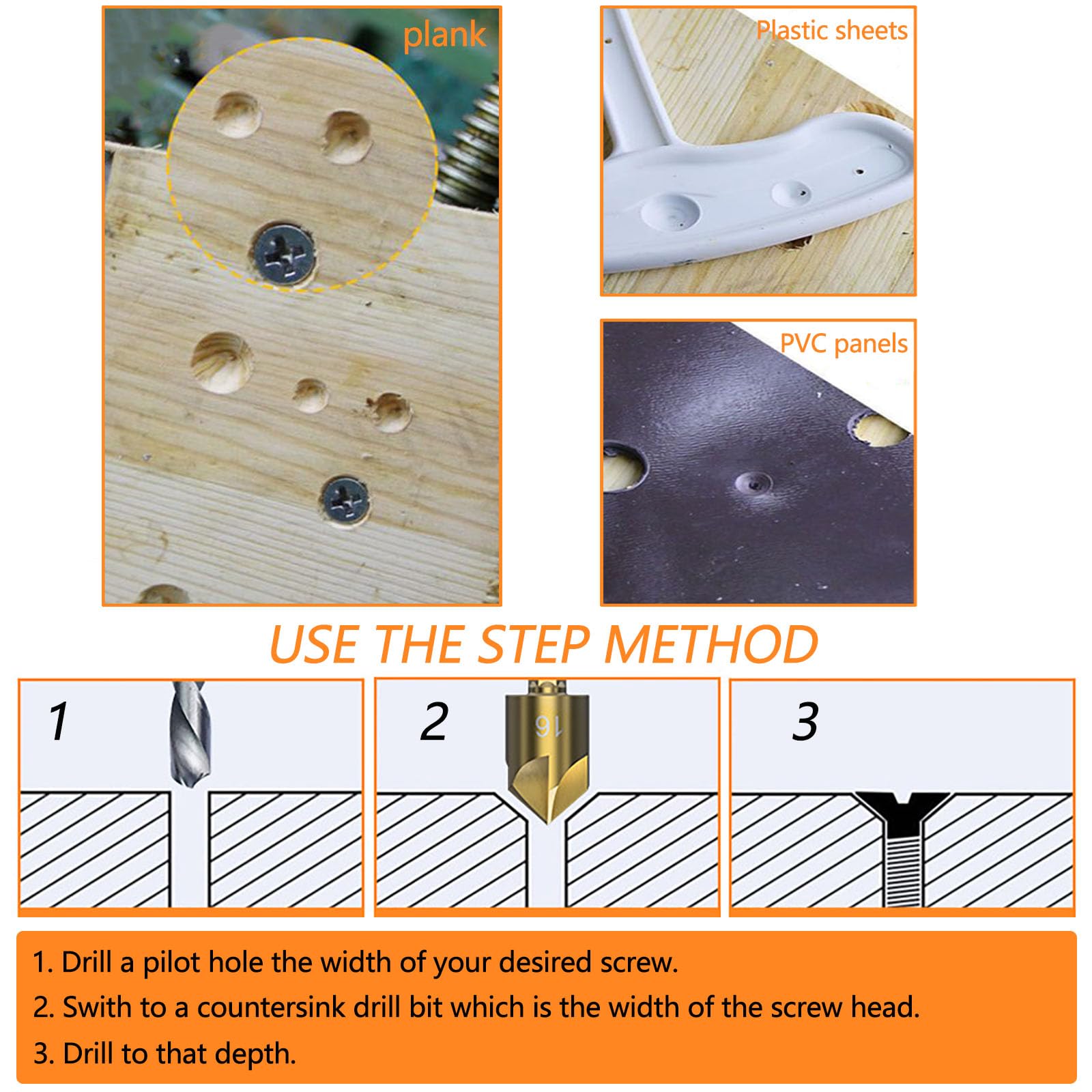 plank

Plastic sheets

PVC panels

USE THE STEP METHOD

1

2

16

3

1. Drill a pilot hole the width of your desired screw.

2. Swith to a countersink drill bit which is the width of the screw head.

3. Drill to that depth.