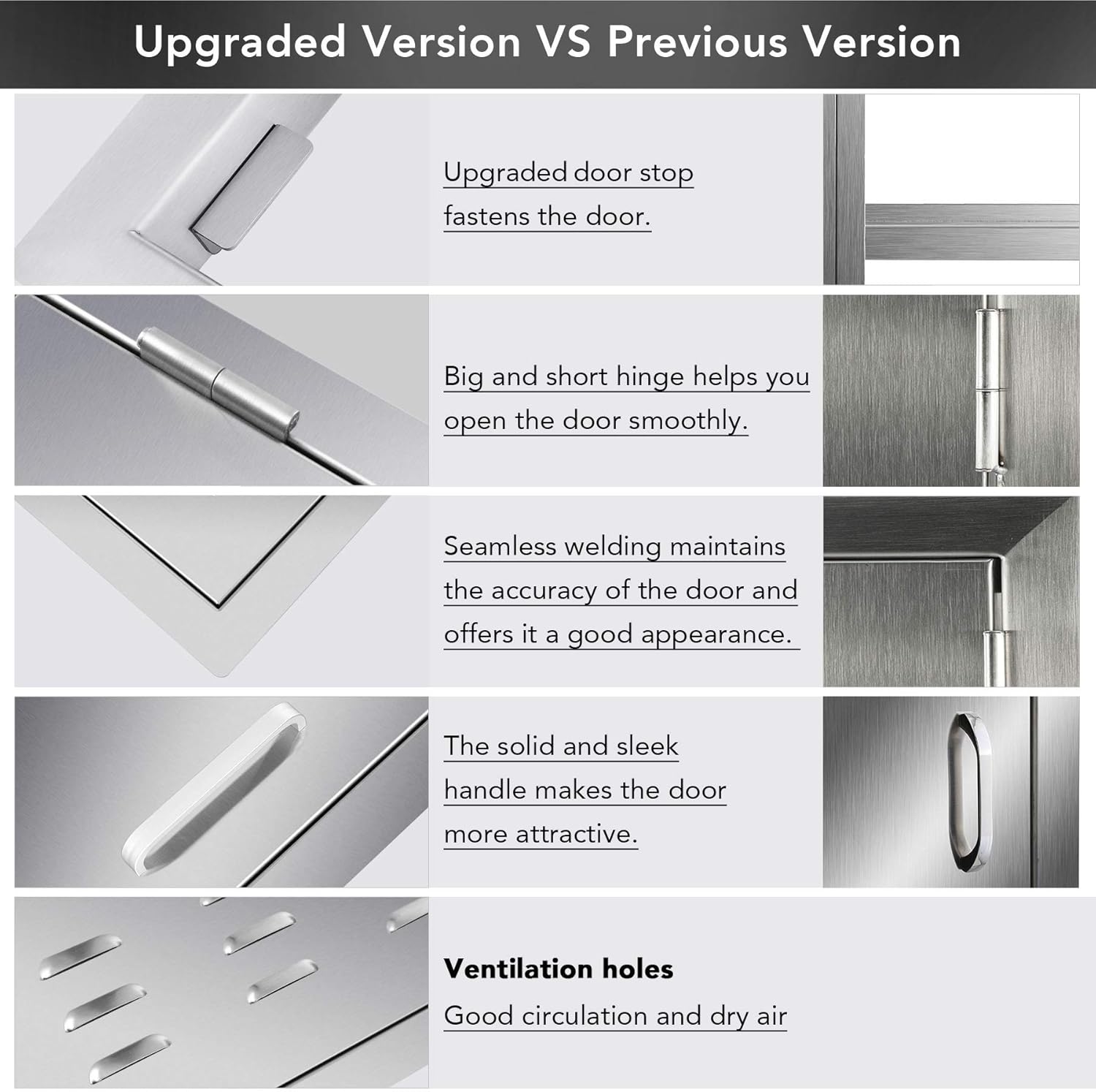 Upgraded Version VS Previous Version

Upgraded door stop fastens the door.

Big and short hinge helps you open the door smoothly.

Seamless welding maintains the accuracy of the door and offers it a good appearance.

The solid and sleek handle makes the door more attractive.

Ventilation holes

Good circulation and dry air