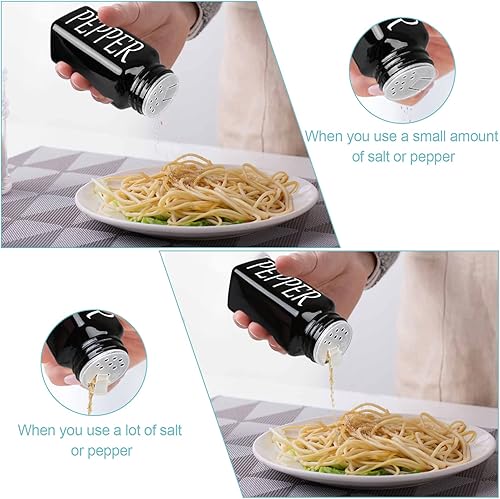 PEPPER

When you use a small amount of salt or pepper

PEPPER

When you use a lot of salt or pepper