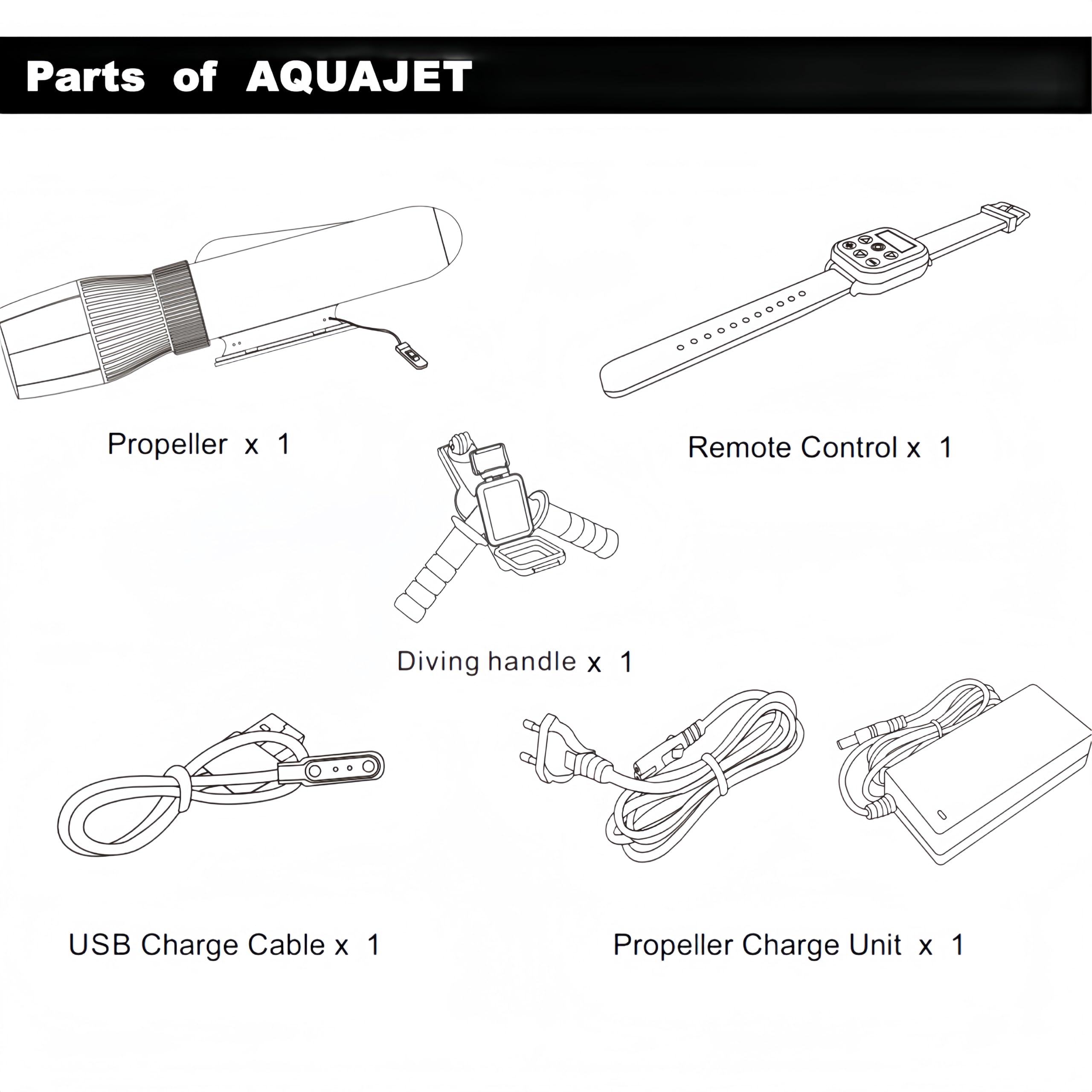 Parts of AQUAJET

Propeller x 1

Remote Control x 1

Diving handle x 1

USB Charge Cable x 1

Propeller Charge Unit x 1