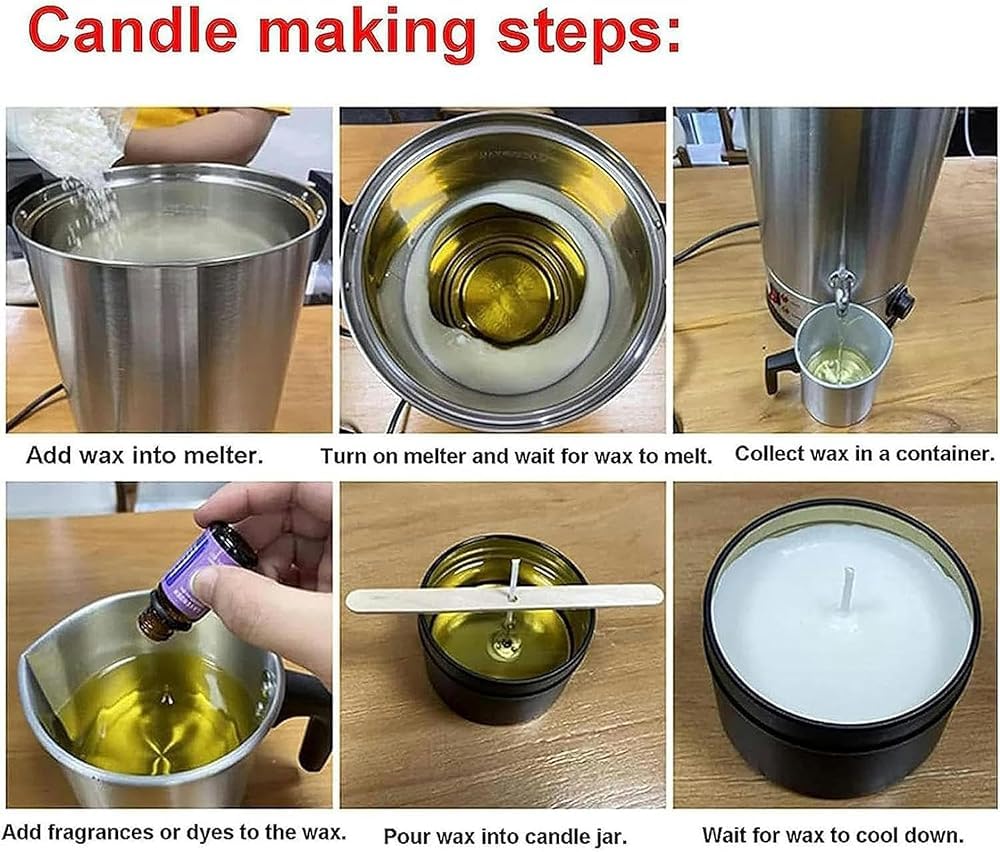 Candle making steps:

Add wax into melter.

Turn on melter and wait for wax to melt.

Collect wax in a container.

Add fragrances or dyes to the wax.

Pour wax into candle jar.

Wait for wax to cool down.