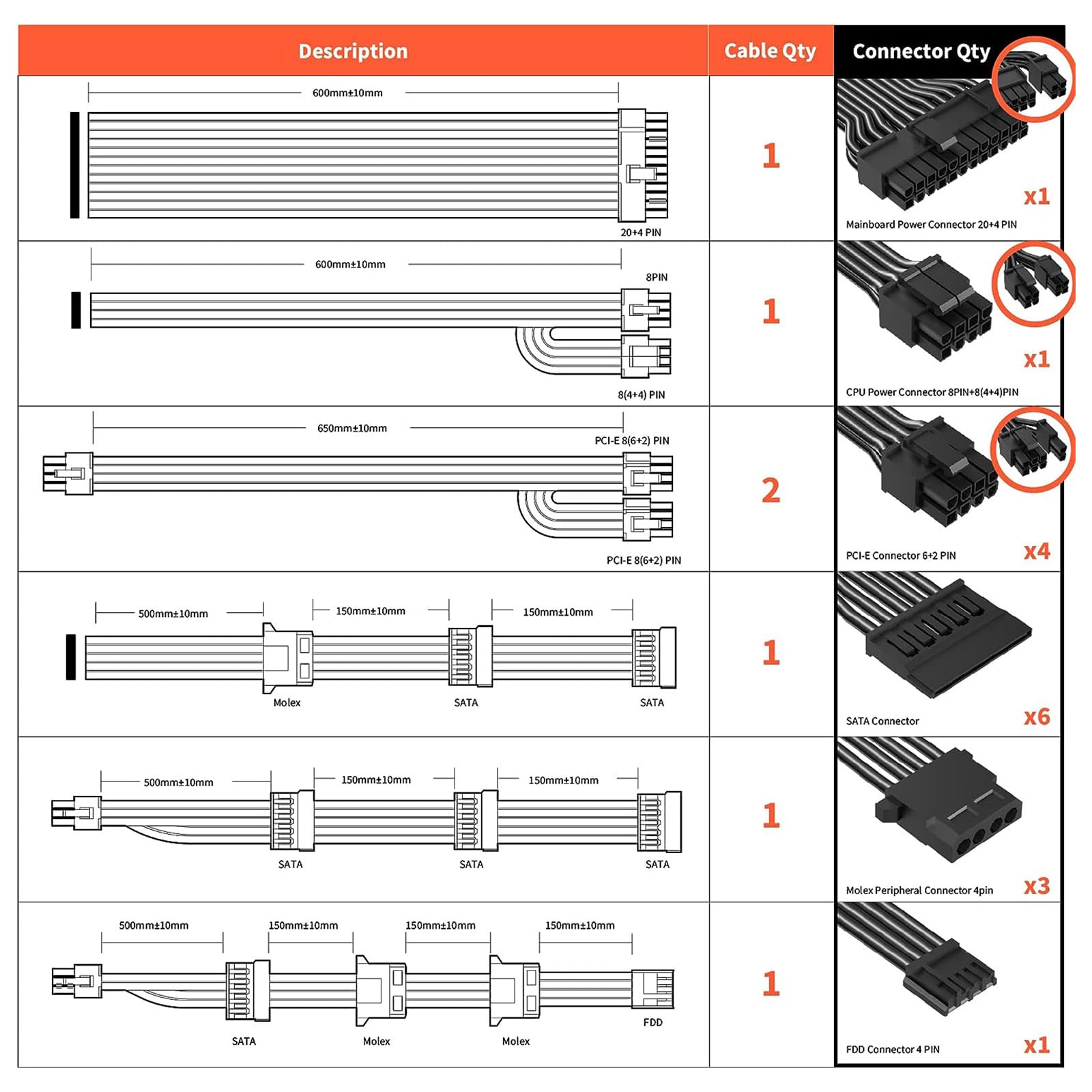 | Description | Cable Qty | Connector Qty |
|---|---|---|
| 600mm±10mm 20+4 PIN | 1 | x1 Mainboard Power Connector 20+4 PIN |
| 600mm±10mm 8PIN 8(4+4) PIN | 1 | x1 CPU Power Connector 8PIN+8(4+4)PIN |
| 650mm±10mm PCI-E 8(6+2) PIN PCI-E 8(6+2) PIN | 2 | PCI-E Connector 6+2 PIN x4 |
| 500mm±10mm 150mm±10mm 150mm±10mm Molex SATA SATA | 1 | SATA Connector x6 |
| 500mm±10mm 150mm±10mm 150mm±10mm SATA SATA SATA | 1 | Molex Peripheral Connector 4pin x3 |
| 500mm±10mm 150mm±10mm 150mm±10mm 150mm±10mm SATA Molex Molex FDD | 1 | FDD Connector 4 PIN x1 |