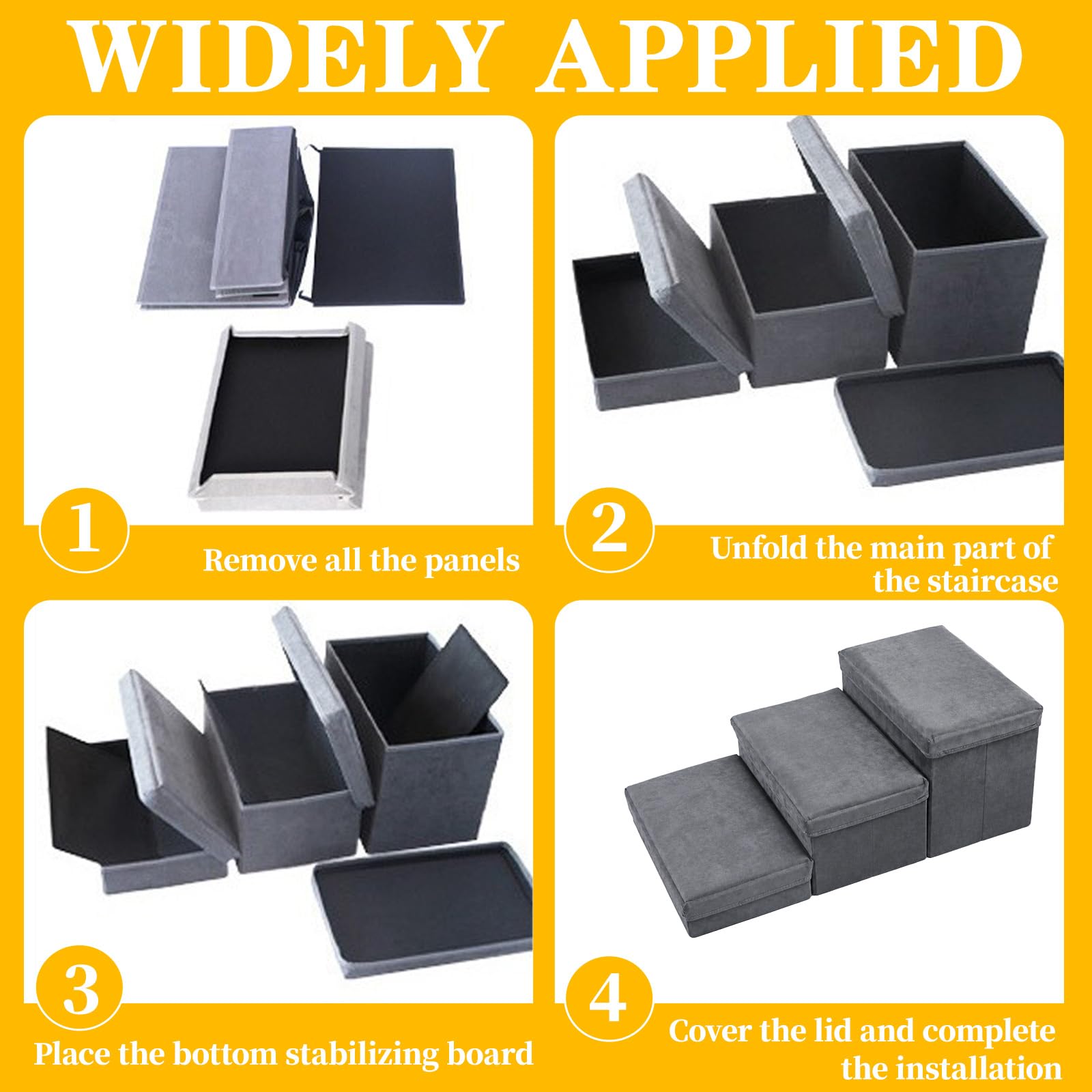 WIDELY APPLIED

1

Remove all the panels

2

Unfold the main part of the staircase

3

Place the bottom stabilizing board

4

Cover the lid and complete the installation