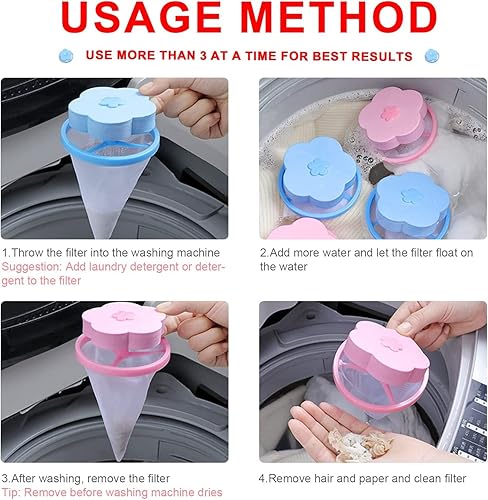 USAGE METHOD

USE MORE THAN 3 AT A TIME FOR BEST RESULTS

1.Throw the filter into the washing machine
Suggestion: Add laundry detergent or detergent to the filter

2.Add more water and let the filter float on the water

3.After washing, remove the filter
Tip: Remove before washing machine dries

4.Remove hair and paper and clean filter