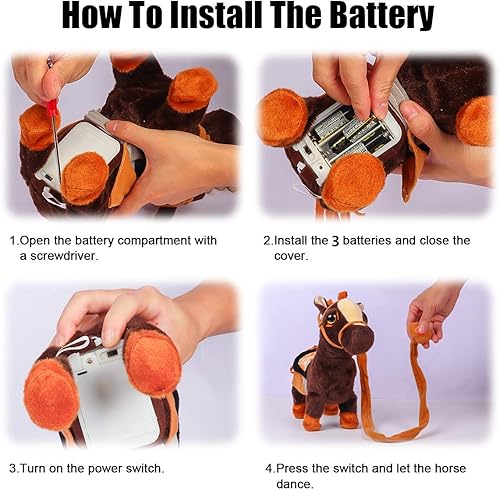 How To Install The Battery

1.Open the battery compartment with a screwdriver.

2.Install the 3 batteries and close the cover.

3.Turn on the power switch.

4.Press the switch and let the horse dance.