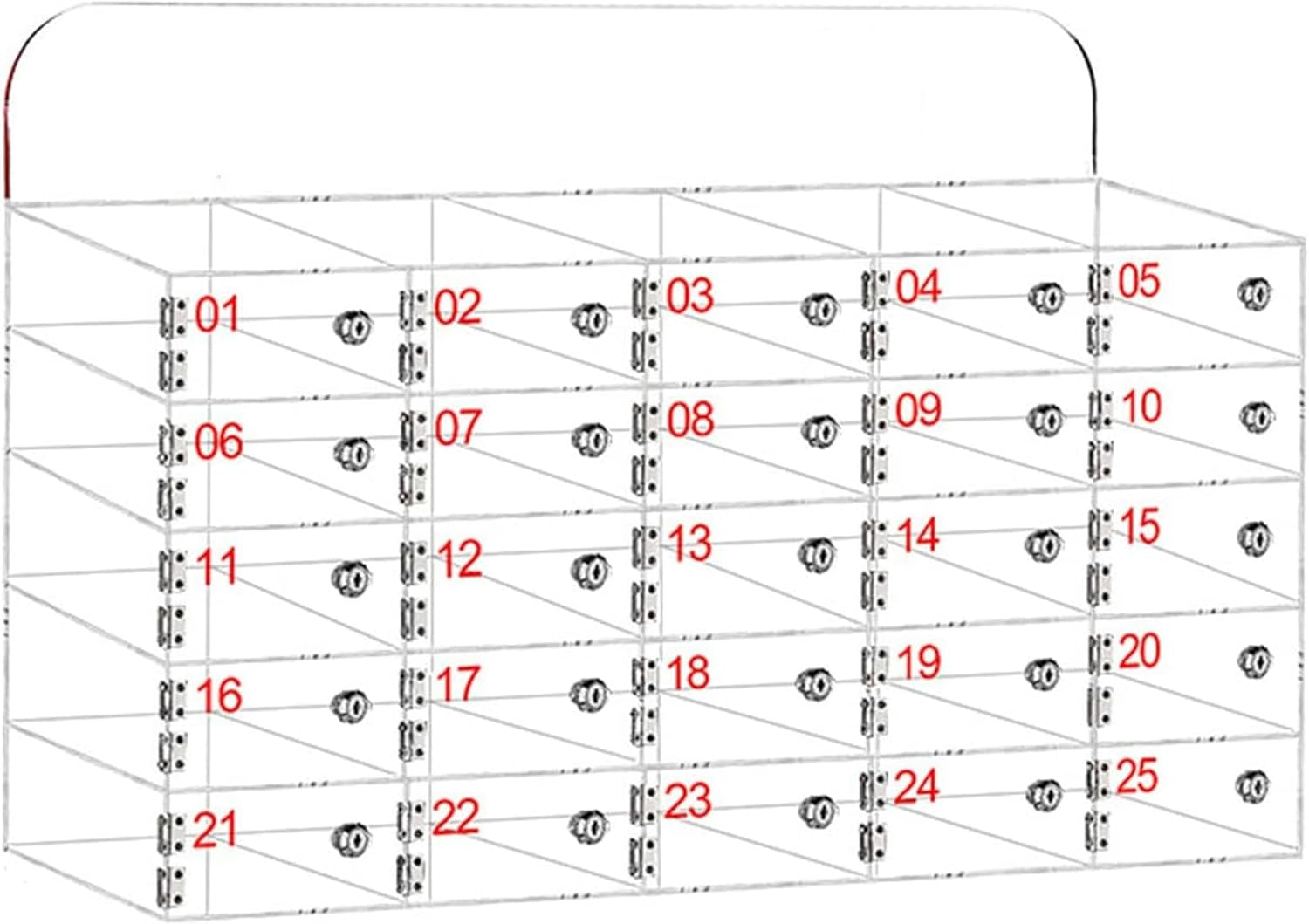 01 02 03 04 05
06 07 08 09 10
11 12 13 14 15
16 17 18 19 20
21 22 23 24 25