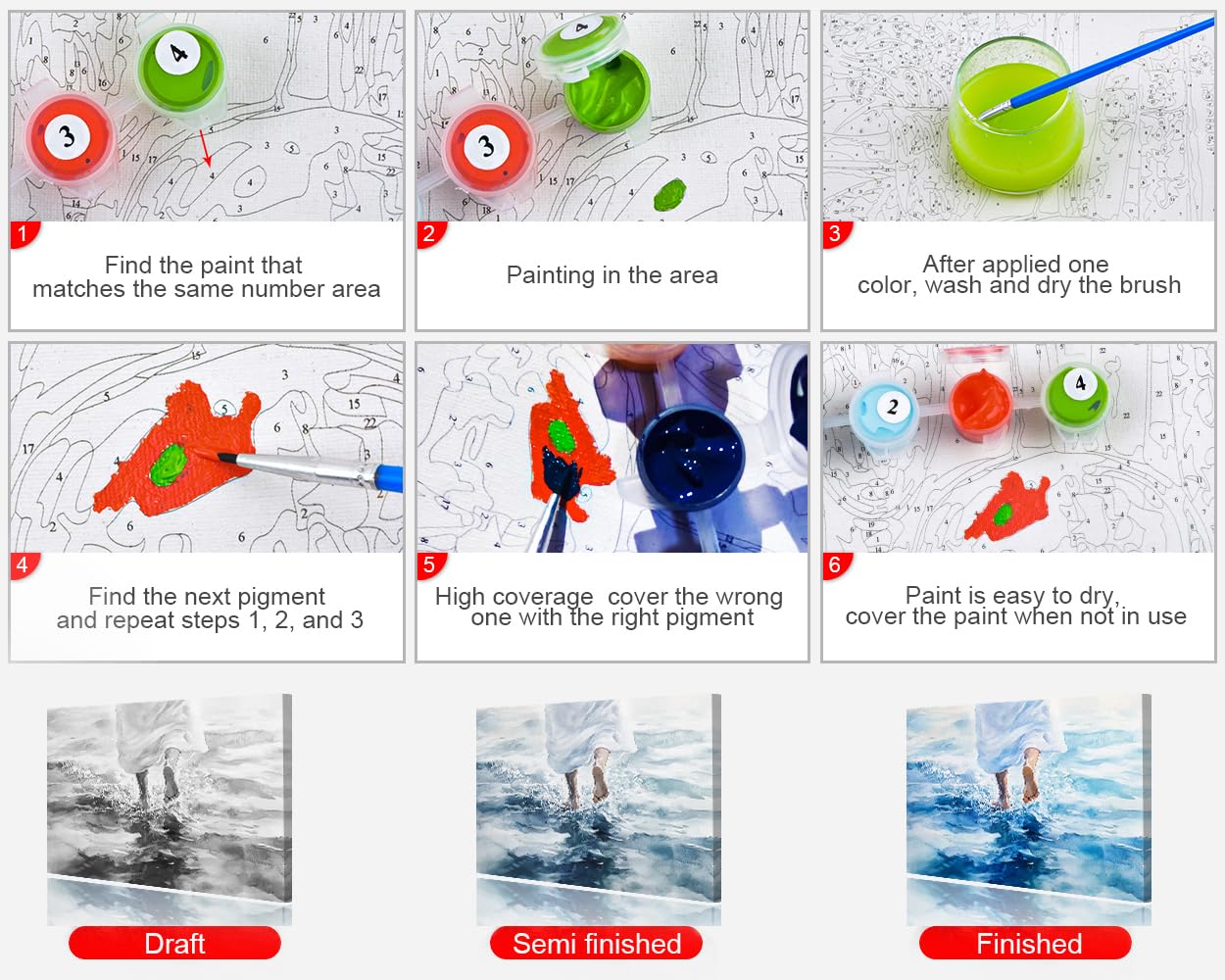 1
Find the paint that matches the same number area

2
Painting in the area

3
After applied one color, wash and dry the brush

4
Find the next pigment and repeat steps 1, 2, and 3

5
High coverage cover the wrong one with the right pigment

6
Paint is easy to dry, cover the paint when not in use

Draft

Semi finished

Finished