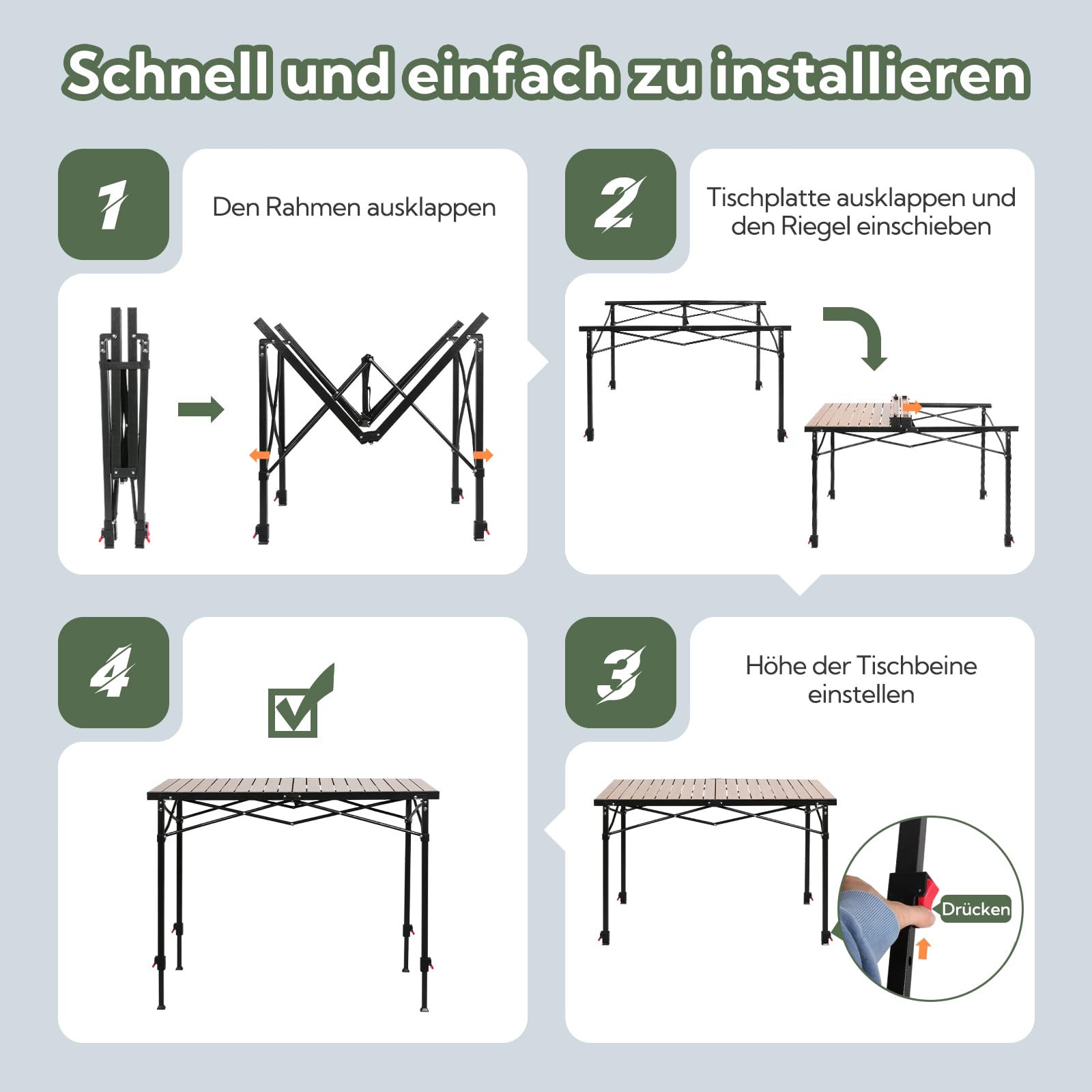 Schnell und einfach zu installieren

1

Den Rahmen ausklappen

2

Tischplatte ausklappen und den Riegel einschieben

4

3

Höhe der Tischbeine einstellen

Drücken