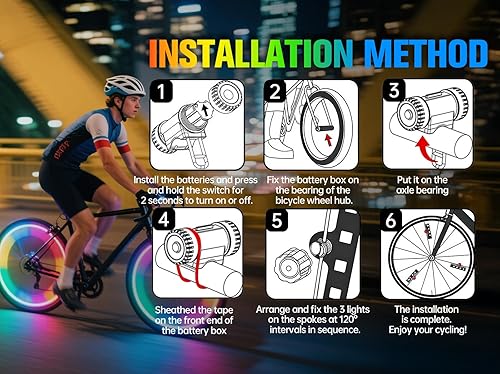 INSTALLATION METHOD

1

Install the batteries and press and hold the switch for 2 seconds to turn on or off.

2

Fix the battery box on the bearing of the bicycle wheel hub.

3

Put it on the axle bearing

4

Sheathed the tape on the front end of the battery box

5

Arrange and fix the 3 lights on the spokes at 120° intervals in sequence.

6

The installation is complete. Enjoy your cycling!