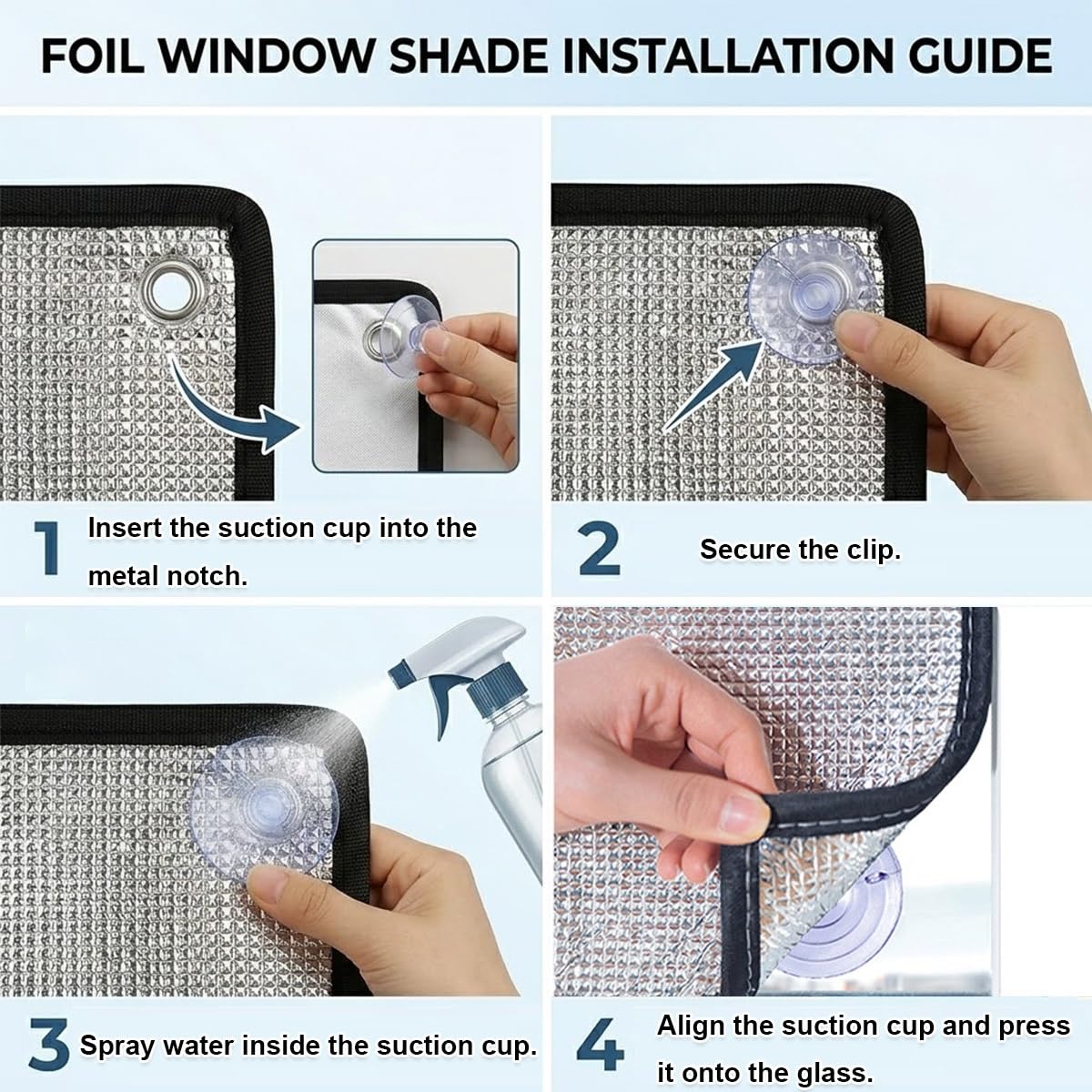 FOIL WINDOW SHADE INSTALLATION GUIDE

1 Insert the suction cup into the metal notch.

2 Secure the clip.

3 Spray water inside the suction cup.

4 Align the suction cup and press it onto the glass.