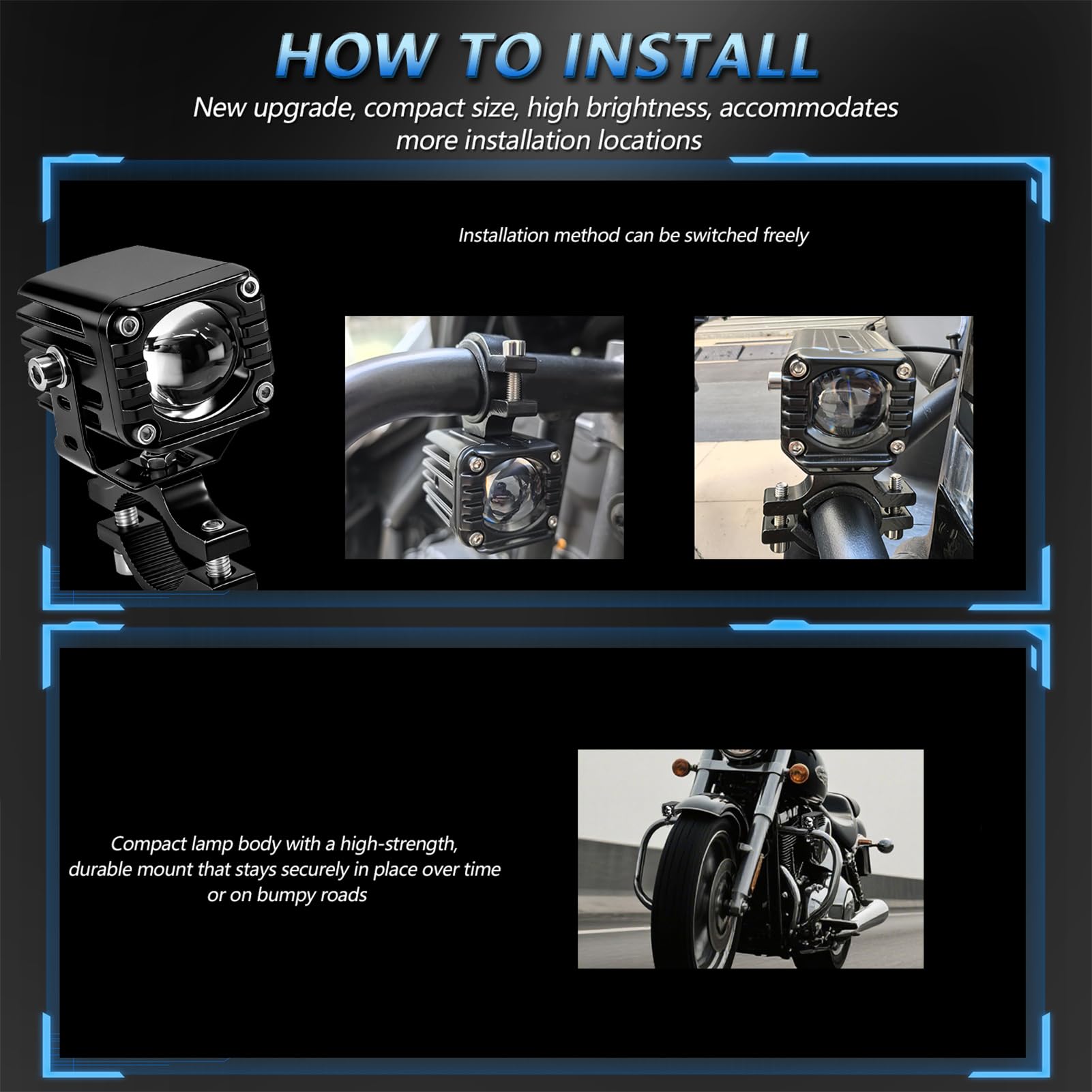 HOW TO INSTALL

New upgrade, compact size, high brightness, accommodates more installation locations

Installation method can be switched freely

Compact lamp body with a high-strength, durable mount that stays securely in place over time or on bumpy roads