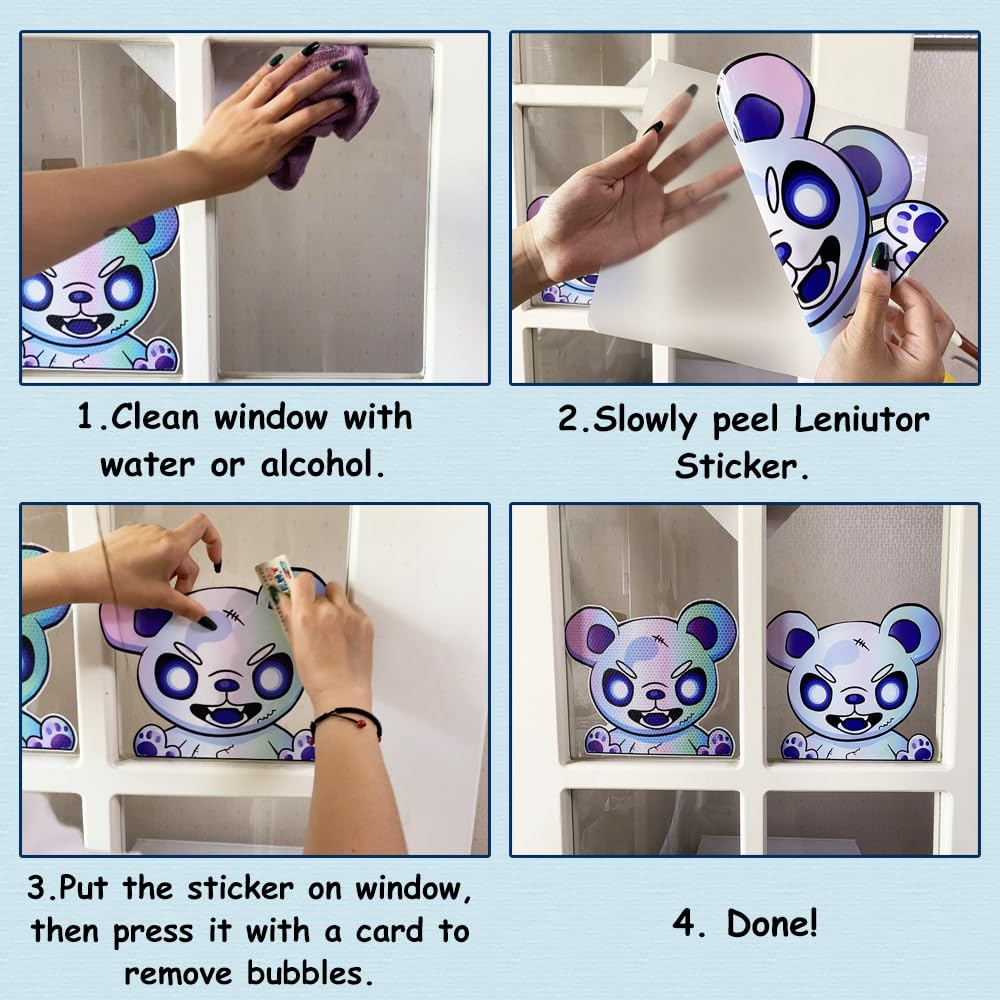 1.Clean window with water or alcohol.

2.Slowly peel Leniutor Sticker.

3.Put the sticker on window, then press it with a card to remove bubbles.

4. Done!