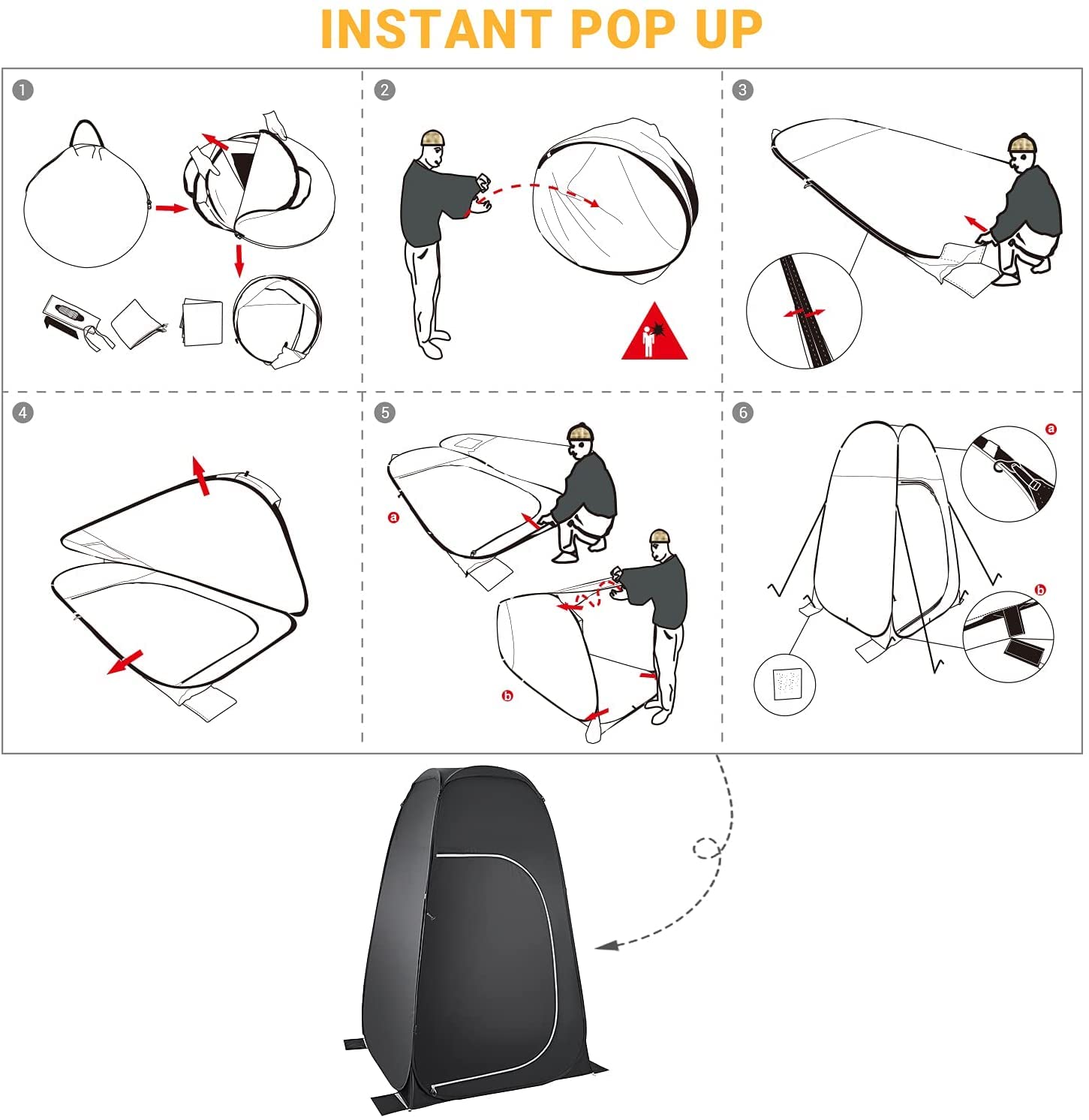 INSTANT POP UP

1

2

3

4

5

a

b

6

a

b