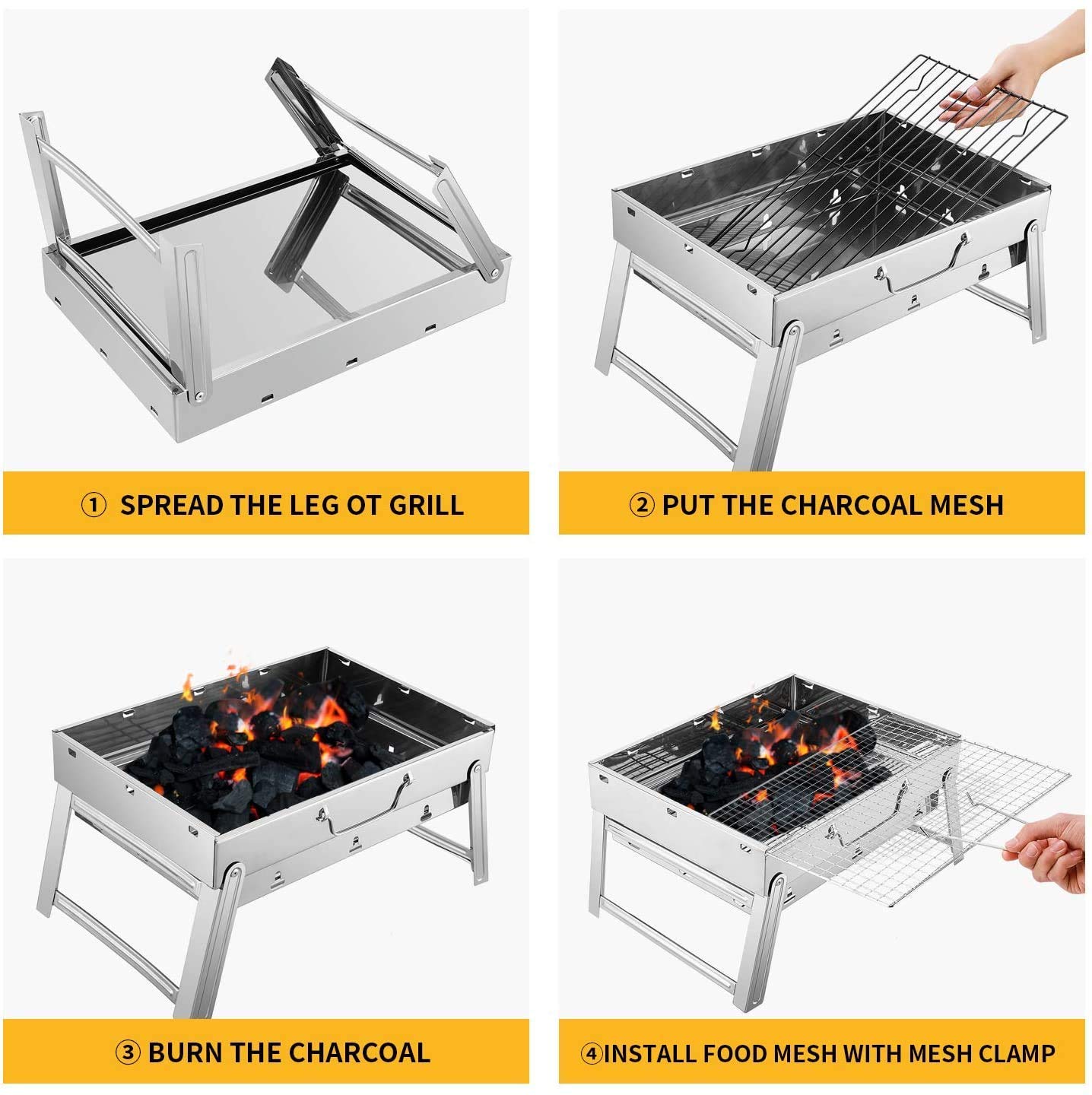 ① SPREAD THE LEG OT GRILL

② PUT THE CHARCOAL MESH

③ BURN THE CHARCOAL

④INSTALL FOOD MESH WITH MESH CLAMP