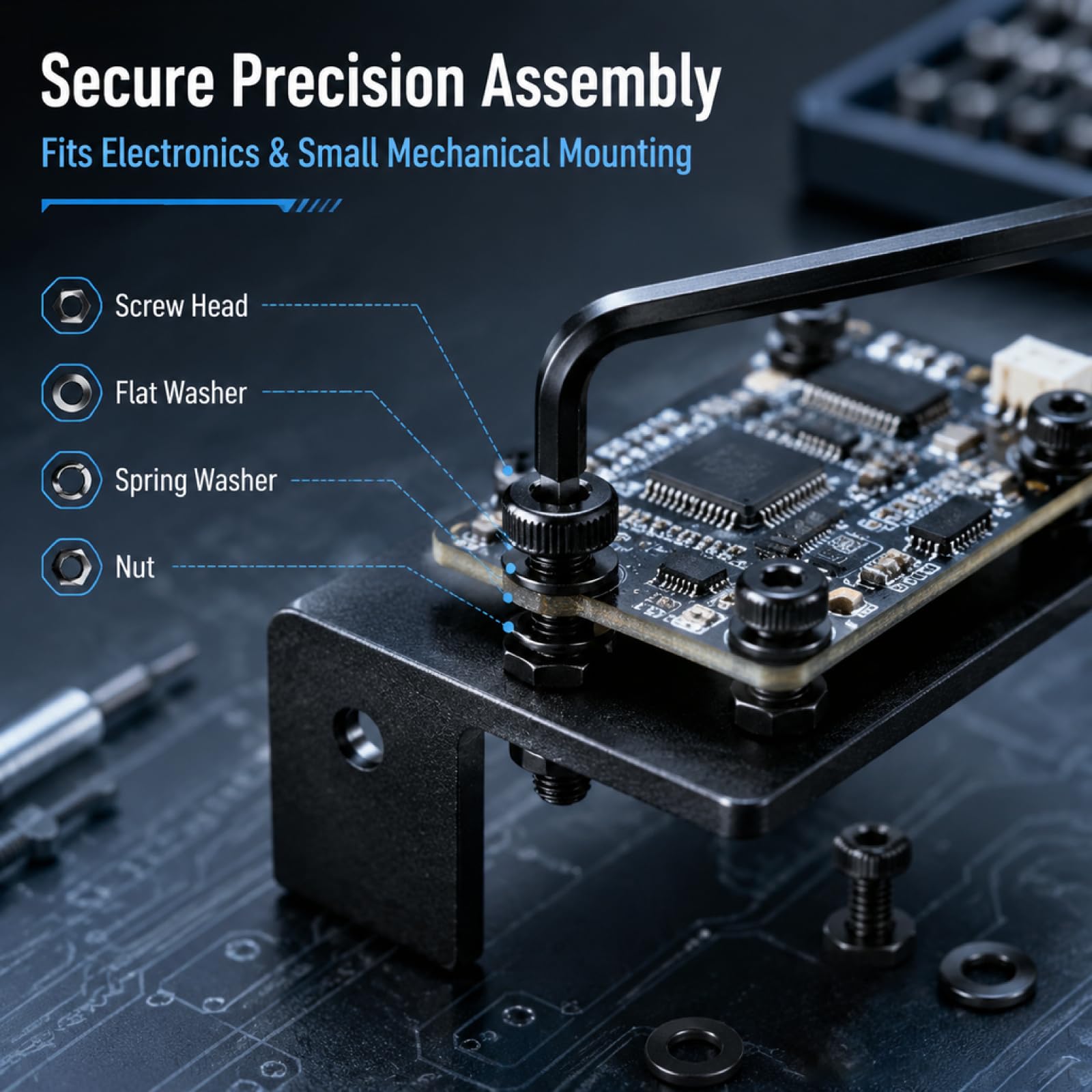 Secure Precision Assembly

Fits Electronics & Small Mechanical Mounting

Screw Head

Flat Washer

Spring Washer

Nut