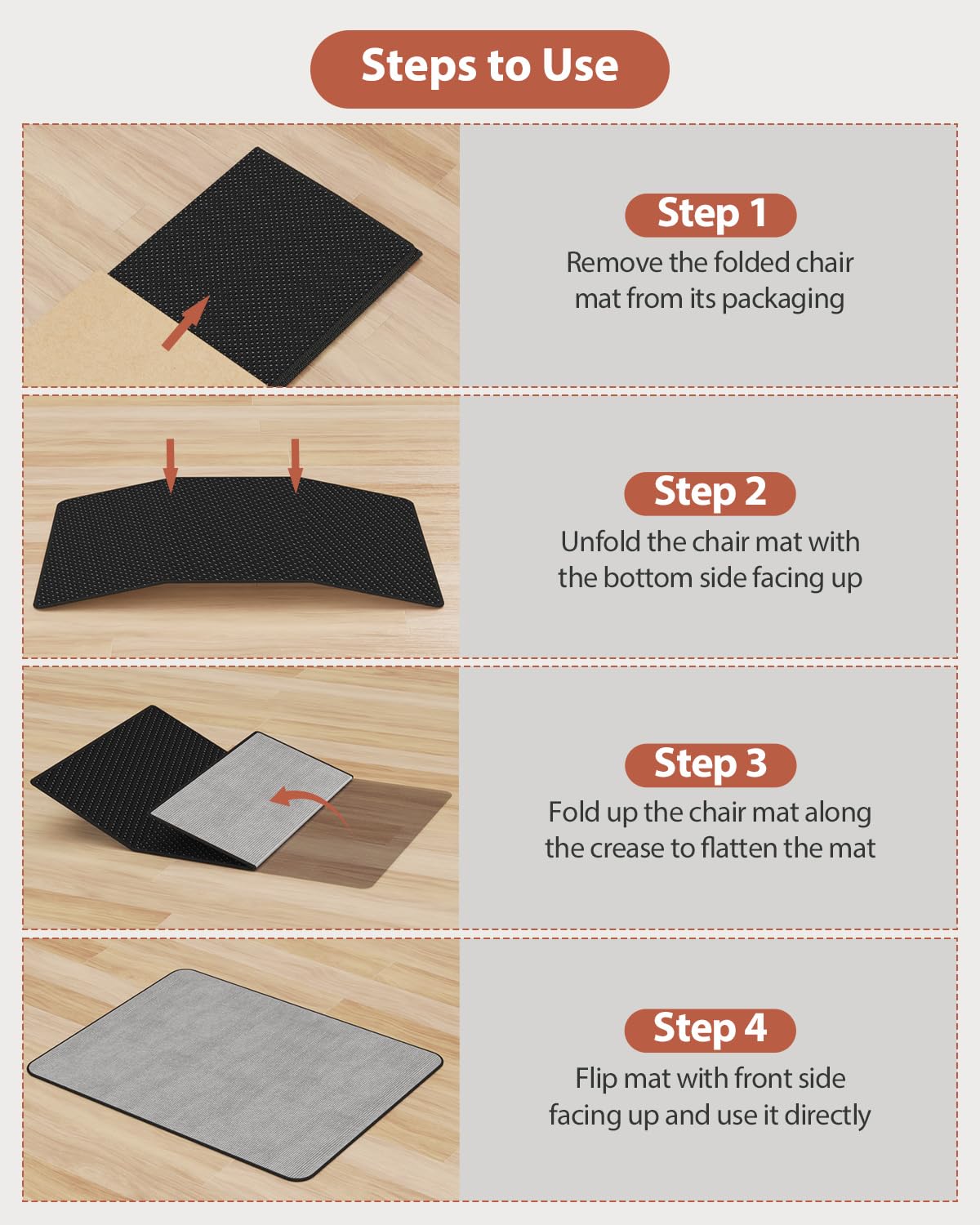 Steps to Use

Step 1
Remove the folded chair mat from its packaging

Step 2
Unfold the chair mat with the bottom side facing up

Step 3
Fold up the chair mat along the crease to flatten the mat

Step 4
Flip mat with front side facing up and use it directly