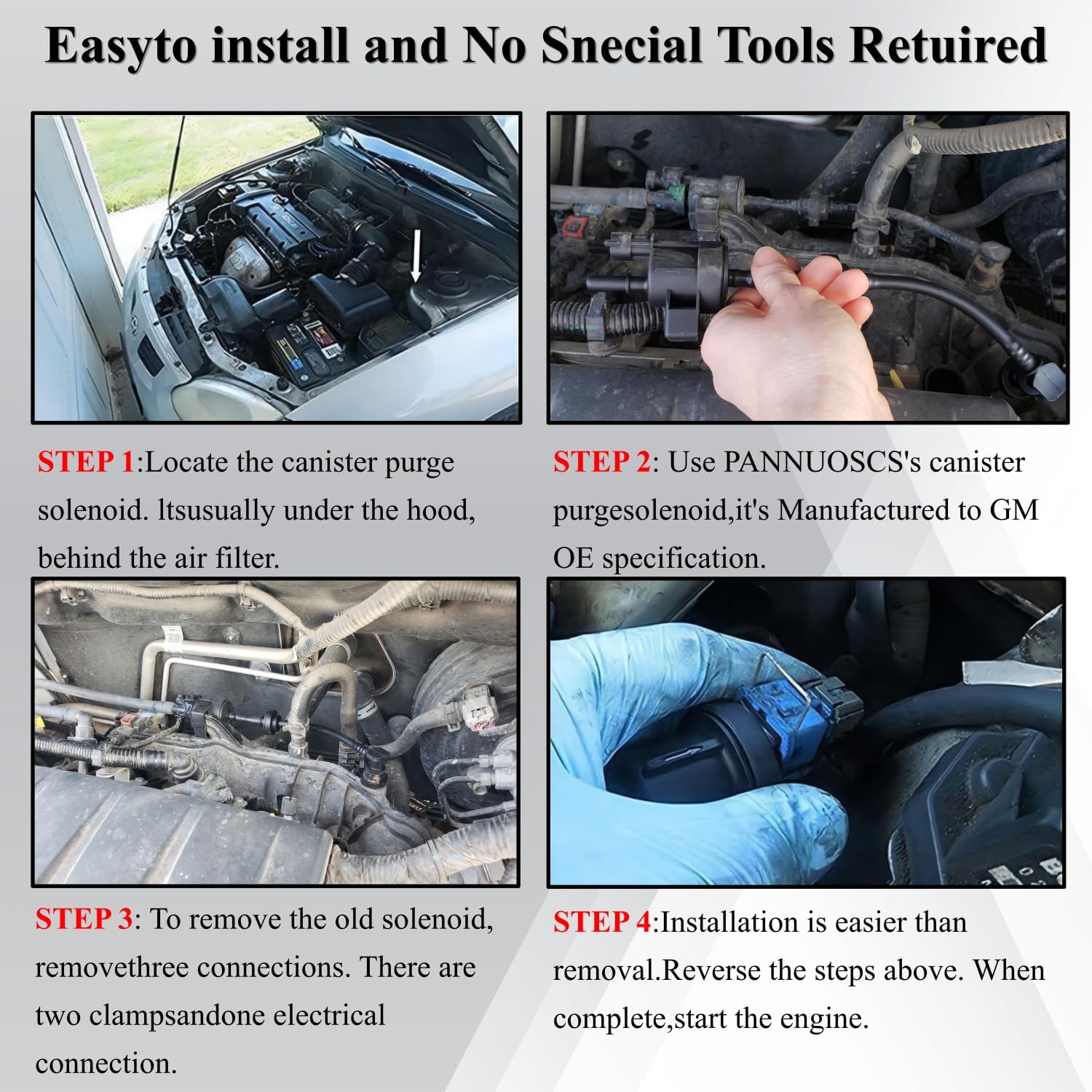 Easyto install and No Snecial Tools Retuired

STEP 1:Locate the canister purge solenoid. ltsusually under the hood, behind the air filter.

STEP 2: Use PANNUOSCS's canister purgesolenoid,it's Manufactured to GM OE specification.

STEP 3: To remove the old solenoid, removethree connections. There are two clampsandone electrical connection.

STEP 4:Installation is easier than removal.Reverse the steps above. When complete,start the engine.