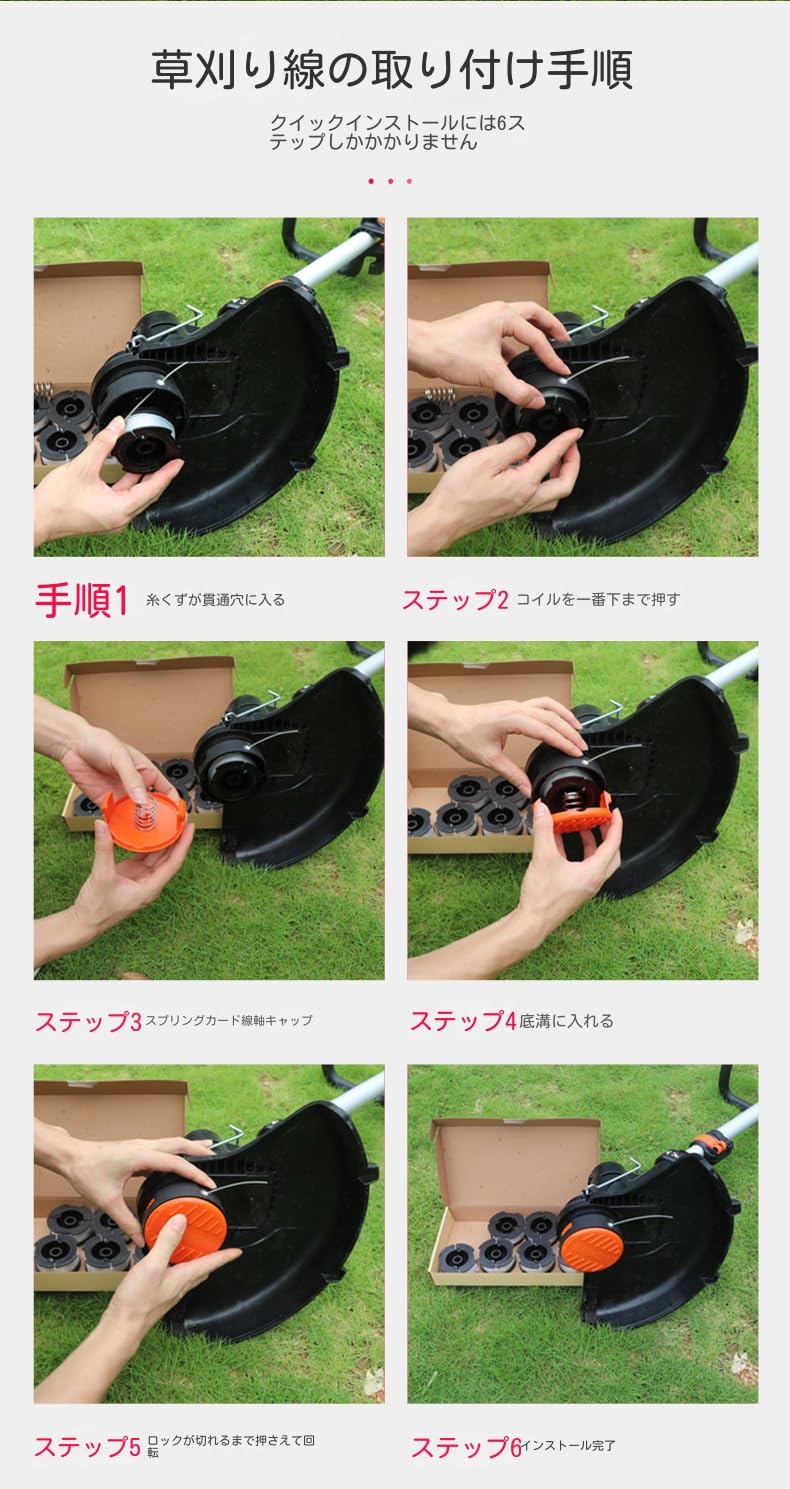 草刈り線の取り付け手順

クイックインストールには6ステップしかかかりません

手順1 糸くずが貫通穴に入る

ステップ2 コイルを一番下まで押す

ステップ3 スプリングカード線軸キャップ

ステップ4 底溝に入れる

ステップ5 ロックが切れるまで押さえて回転

ステップ6 インストール完了