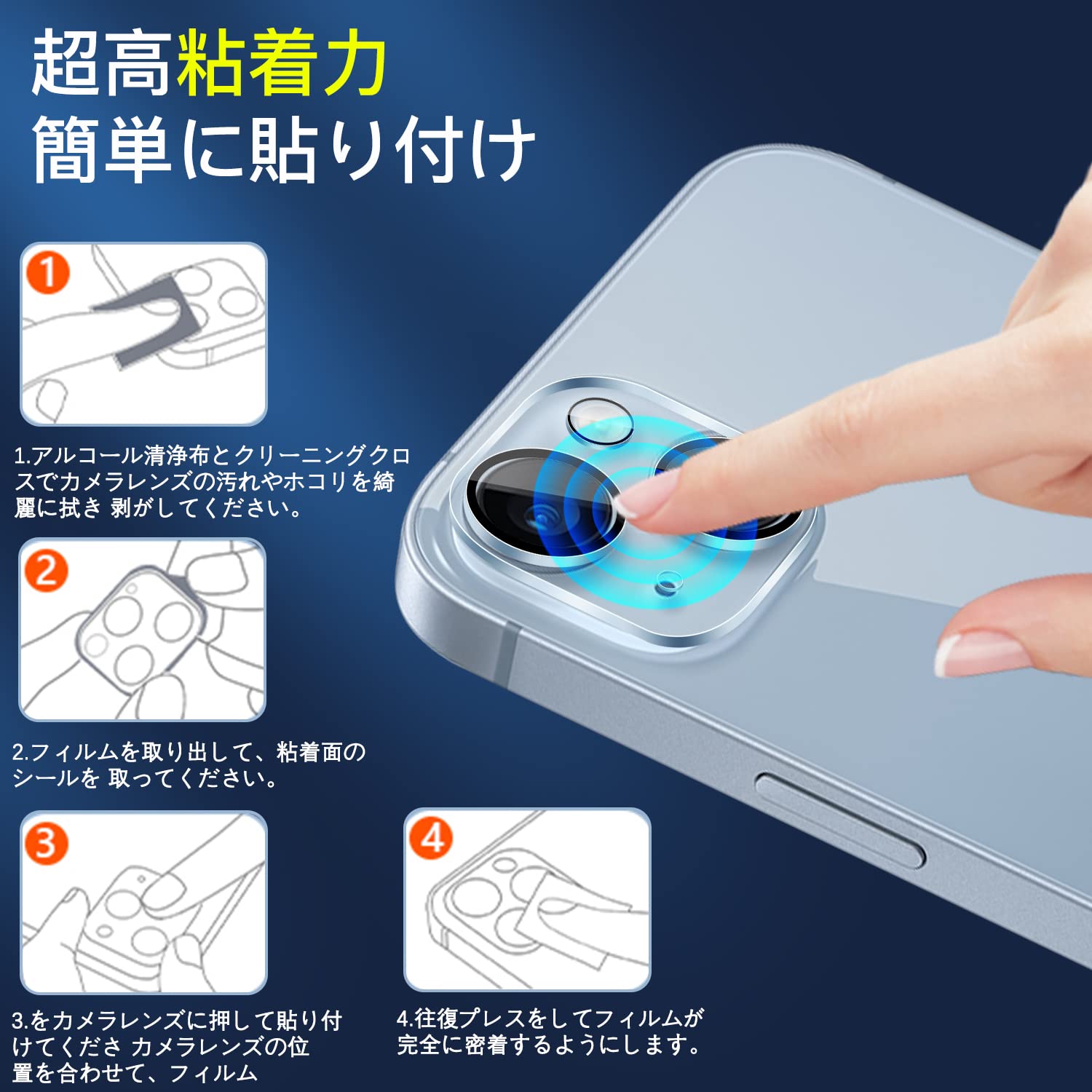 超高粘着力
簡単に貼り付け

1

1.アルコール清浄布とクリーニングクロスでカメラレンズの汚れやホコリを綺麗に拭き 剥がしてください。

2

2.フィルムを取り出して、粘着面のシールを 取ってください。

3

3.をカメラレンズに押して貼り付けてくださ カメラレンズの位置を合わせて、フィルム

4

4.往復プレスをしてフィルムが完全に密着するようにします。