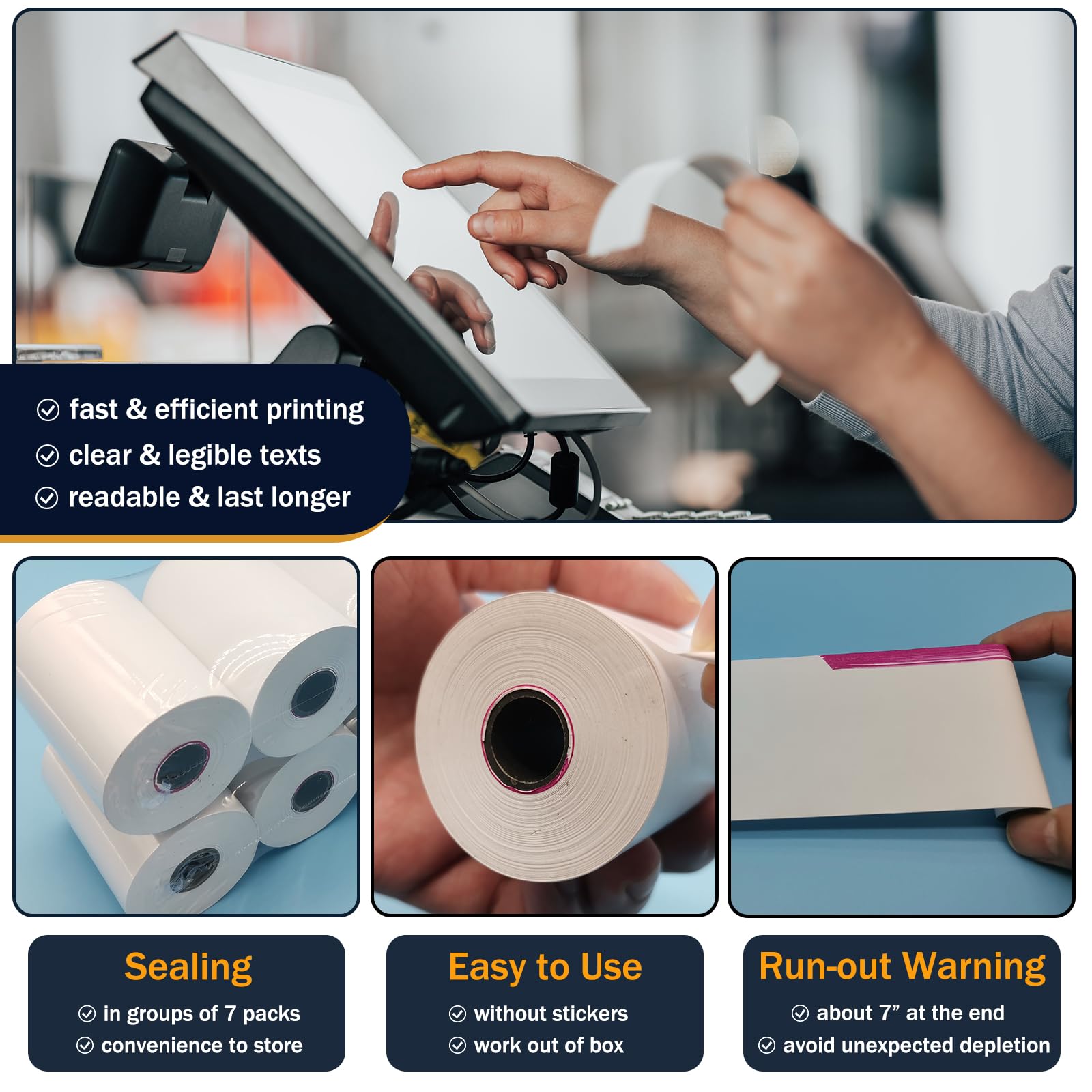 fast & efficient printing
clear & legible texts
readable & last longer

Sealing
in groups of 7 packs
convenience to store

Easy to Use
without stickers
work out of box

Run-out Warning
about 7” at the end
avoid unexpected depletion