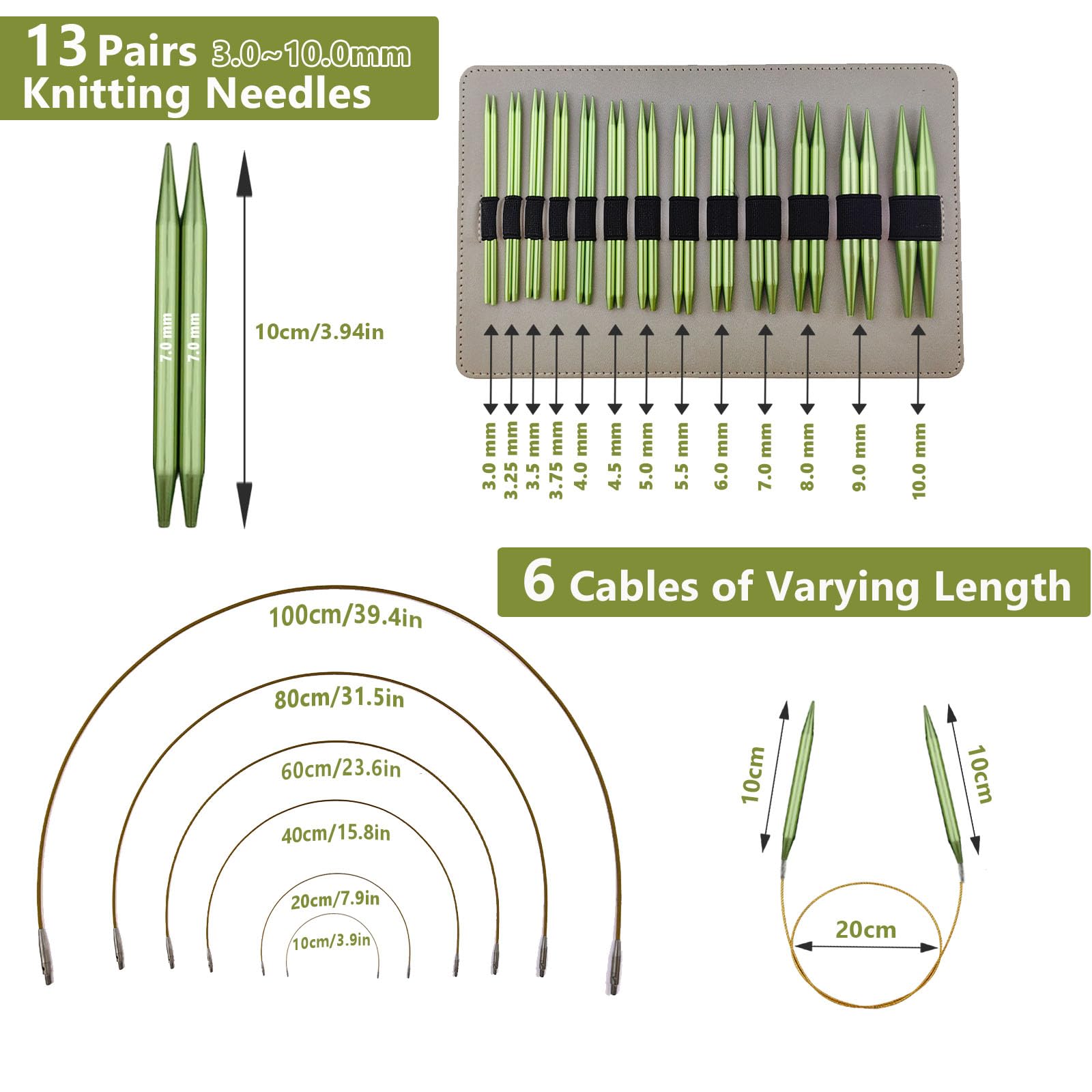 13 Pairs 3.0~10.0mm
Knitting Needles

7.0 mm
7.0 mm

10cm/3.94in

3.0 mm
3.25 mm
3.5 mm
3.75 mm
4.0 mm
4.5 mm
5.0 mm
5.5 mm
6.0 mm
7.0 mm
8.0 mm
9.0 mm
10.0 mm

6 Cables of Varying Length

100cm/39.4in
80cm/31.5in
60cm/23.6in
40cm/15.8in
20cm/7.9in
10cm/3.9in

10cm
10cm
20cm