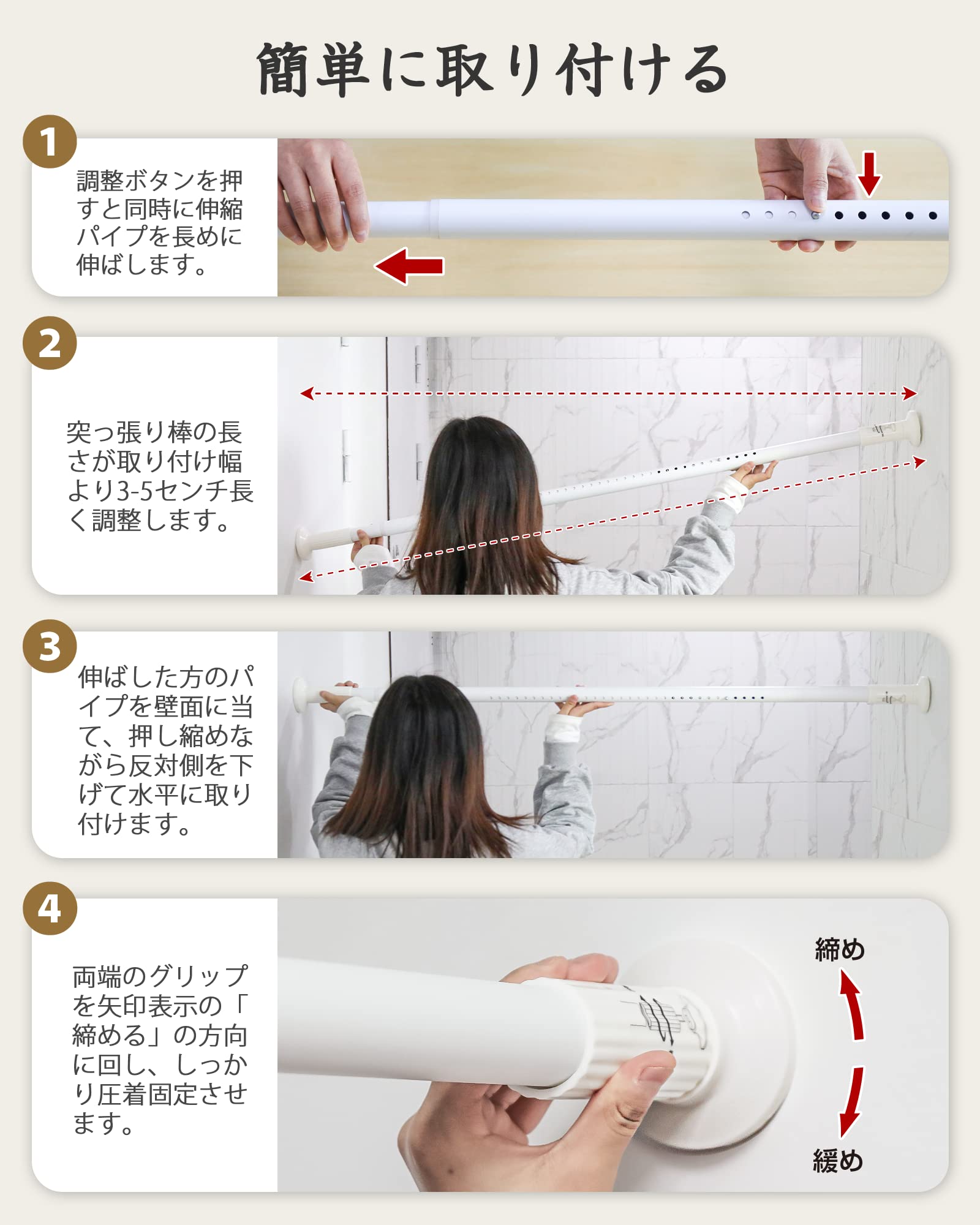 簡単に取り付ける

1

調整ボタンを押すと同時に伸縮パイプを長めに伸ばします。

2

突っ張り棒の長さが取り付け幅より3-5センチ長く調整します。

3

伸ばした方のパイプを壁面に当て、押し縮めながら反対側を下げて水平に取り付けます。

4

両端のグリップを矢印表示の「締める」の方向に回し、しっかり圧着固定させます。

締め

緩め