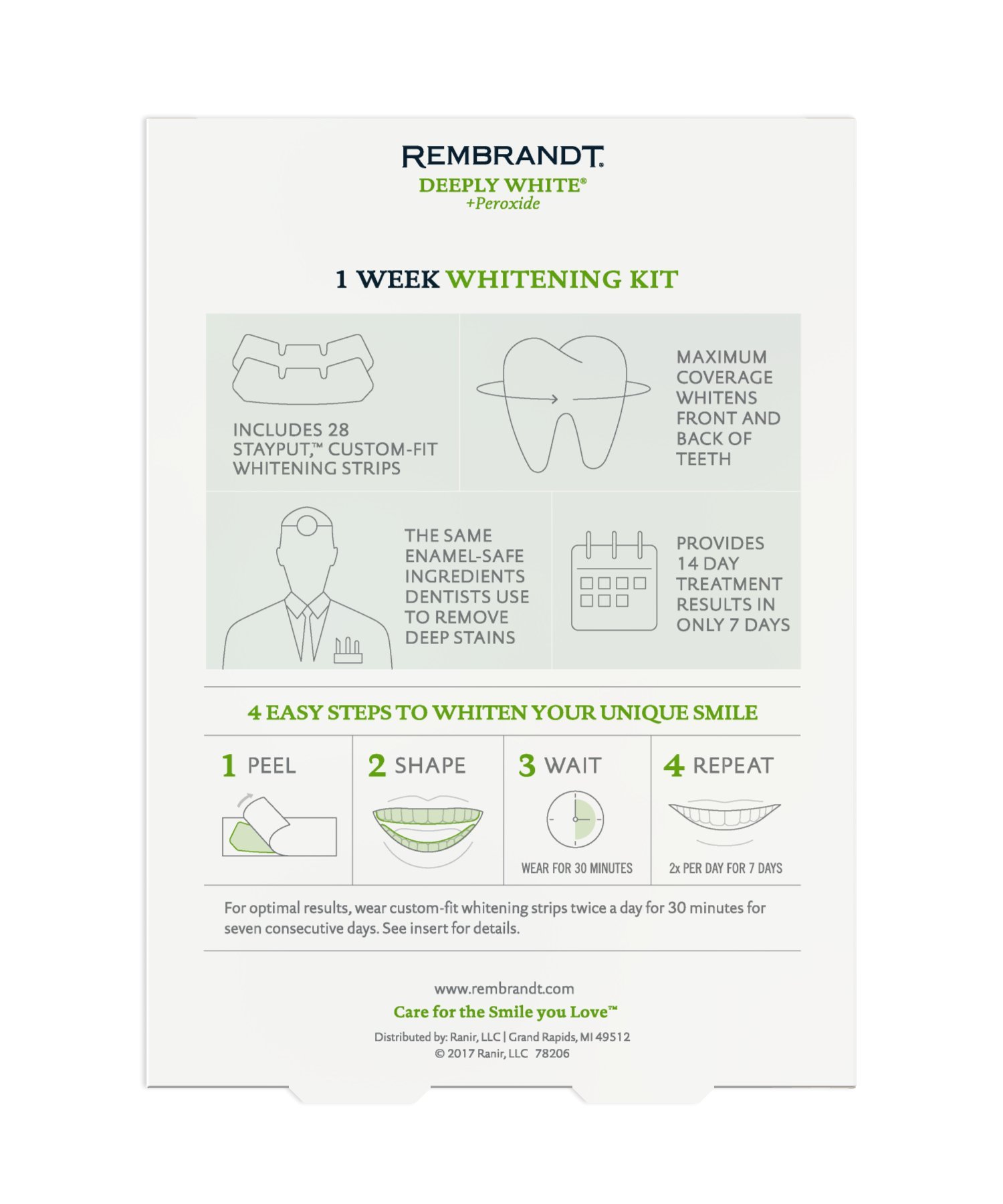 REMBRANDT.
DEEPLY WHITE®
+Peroxide

1 WEEK WHITENING KIT

INCLUDES 28 STAYPUT,™ CUSTOM-FIT WHITENING STRIPS

MAXIMUM COVERAGE WHITENS FRONT AND BACK OF TEETH

THE SAME ENAMEL-SAFE INGREDIENTS DENTISTS USE TO REMOVE DEEP STAINS

PROVIDES 14 DAY TREATMENT RESULTS IN ONLY 7 DAYS

4 EASY STEPS TO WHITEN YOUR UNIQUE SMILE

1 PEEL

2 SHAPE

3 WAIT
WEAR FOR 30 MINUTES

4 REPEAT
2x PER DAY FOR 7 DAYS

For optimal results, wear custom-fit whitening strips twice a day for 30 minutes for seven consecutive days. See insert for details.

www.rembrandt.com
Care for the Smile you Love™
Distributed by: Ranir, LLC | Grand Rapids, MI 49512
© 2017 Ranir, LLC 78206