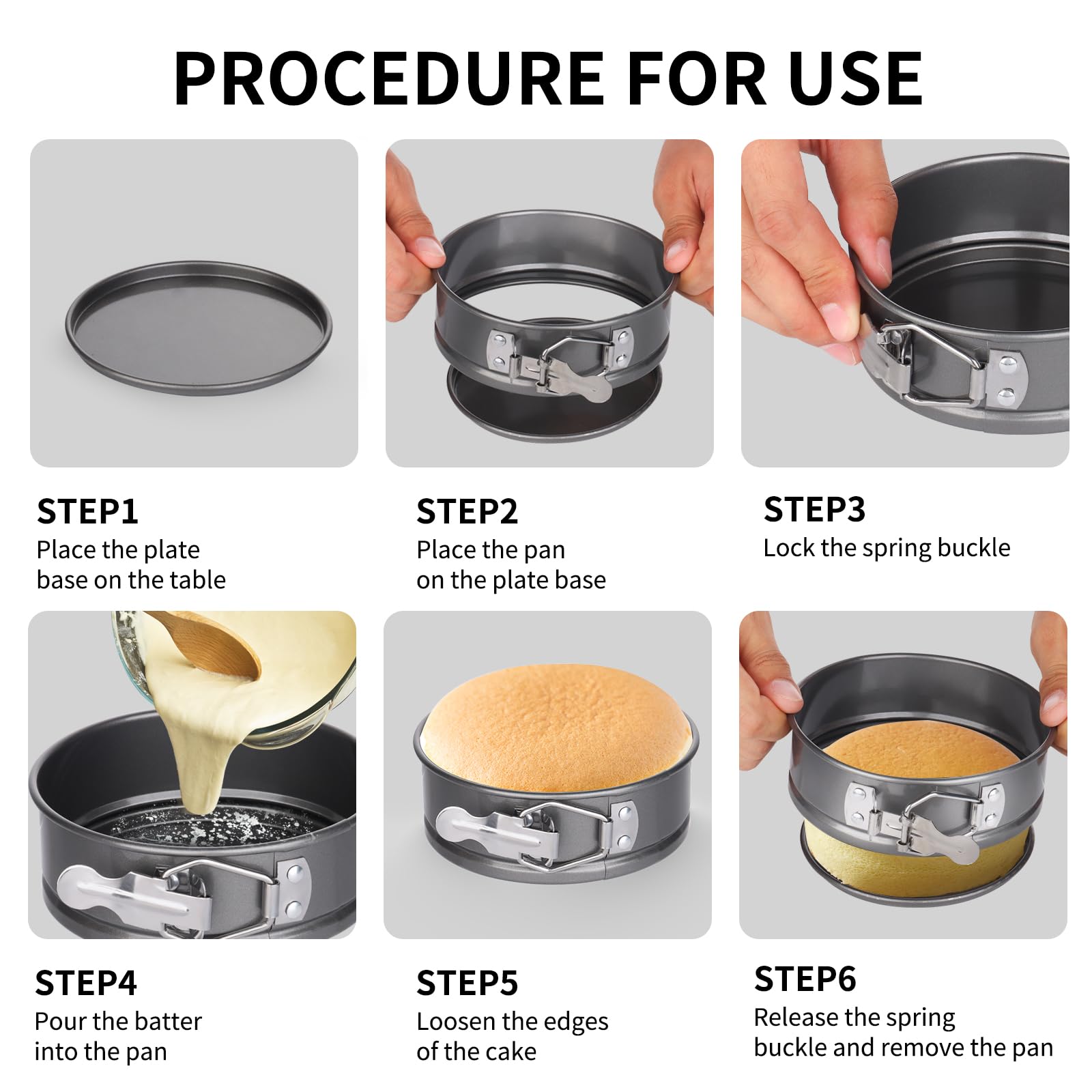 PROCEDURE FOR USE

STEP1
Place the plate base on the table

STEP2
Place the pan on the plate base

STEP3
Lock the spring buckle

STEP4
Pour the batter into the pan

STEP5
Loosen the edges of the cake

STEP6
Release the spring buckle and remove the pan