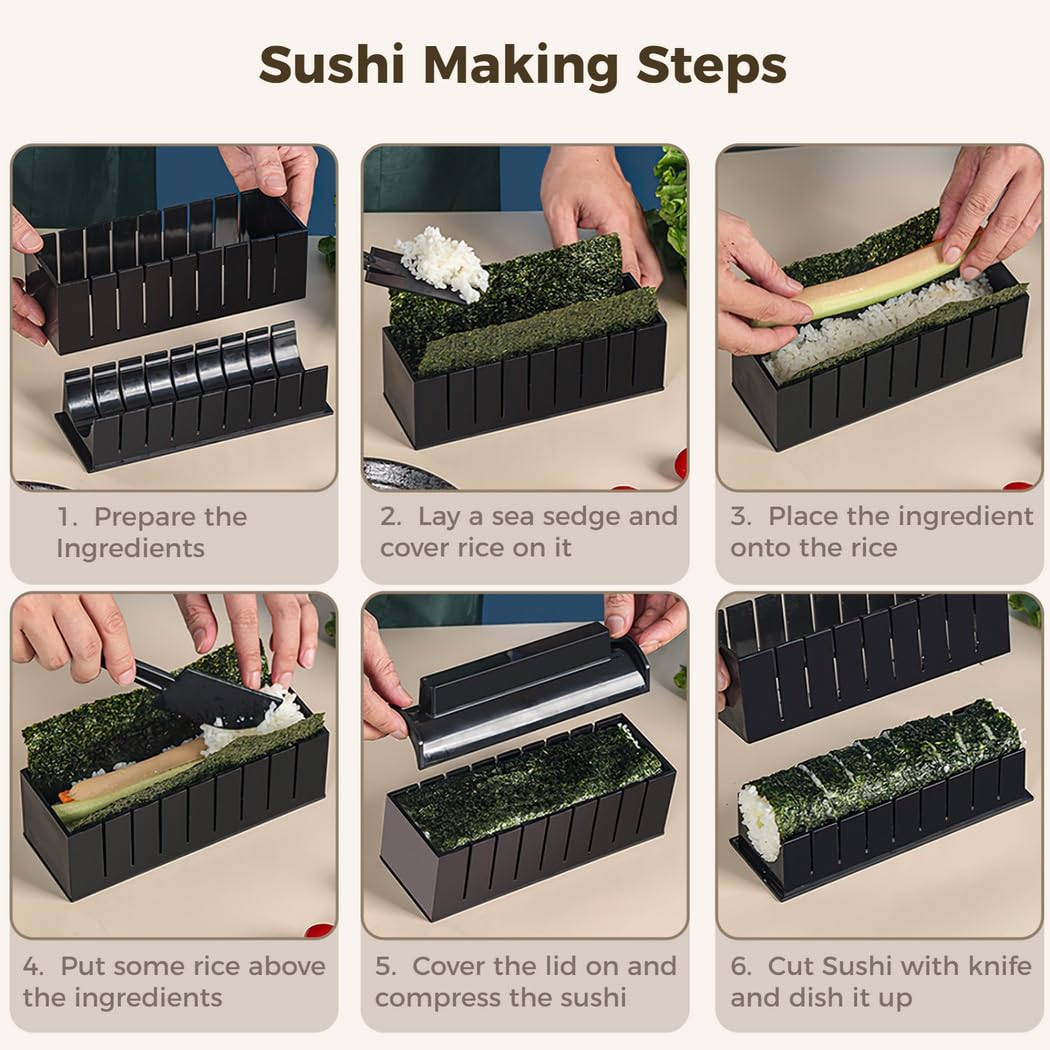 Sushi Making Steps

1. Prepare the Ingredients

2. Lay a sea sedge and cover rice on it

3. Place the ingredient onto the rice

4. Put some rice above the ingredients

5. Cover the lid on and compress the sushi

6. Cut Sushi with knife and dish it up